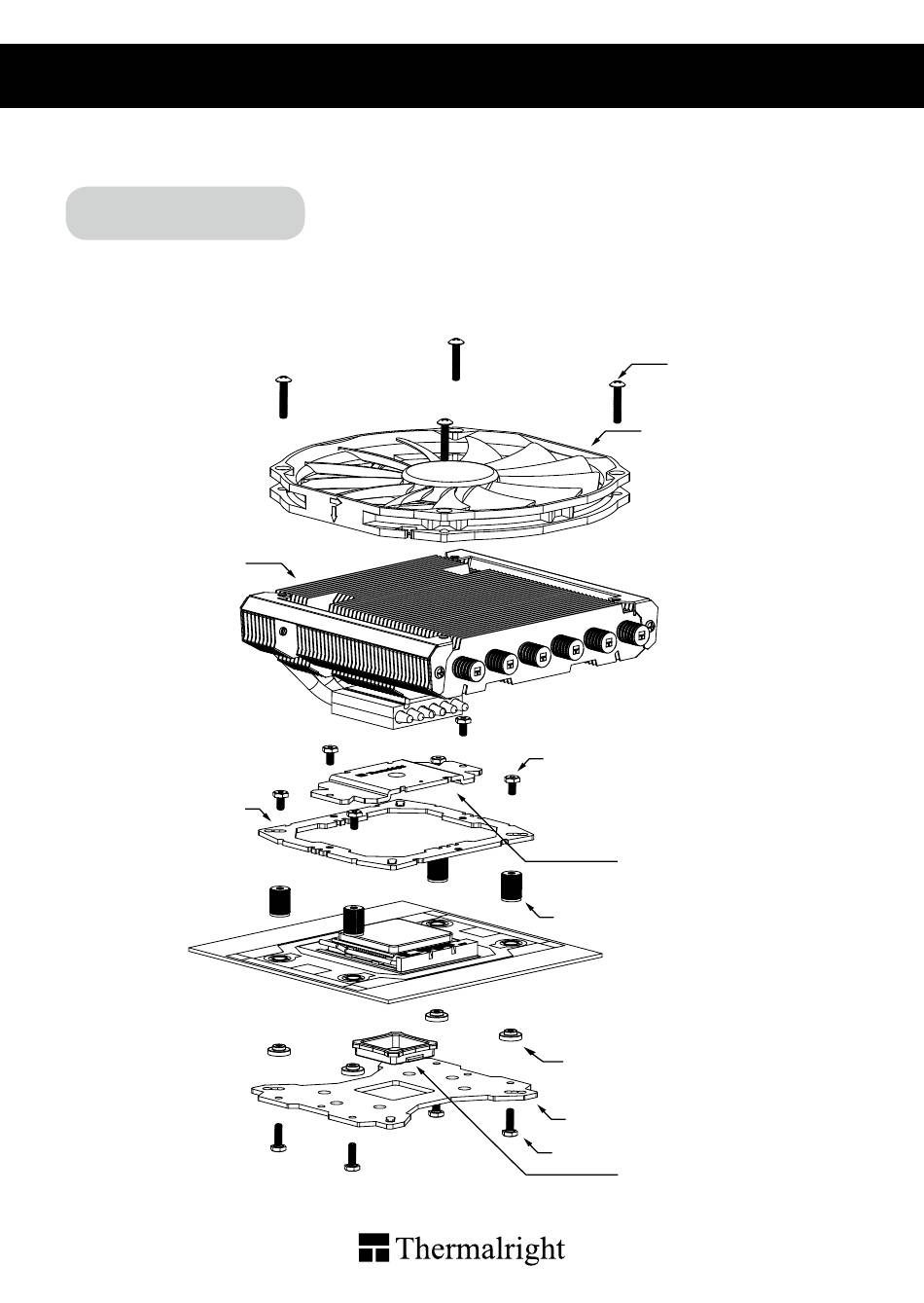 Thermalright