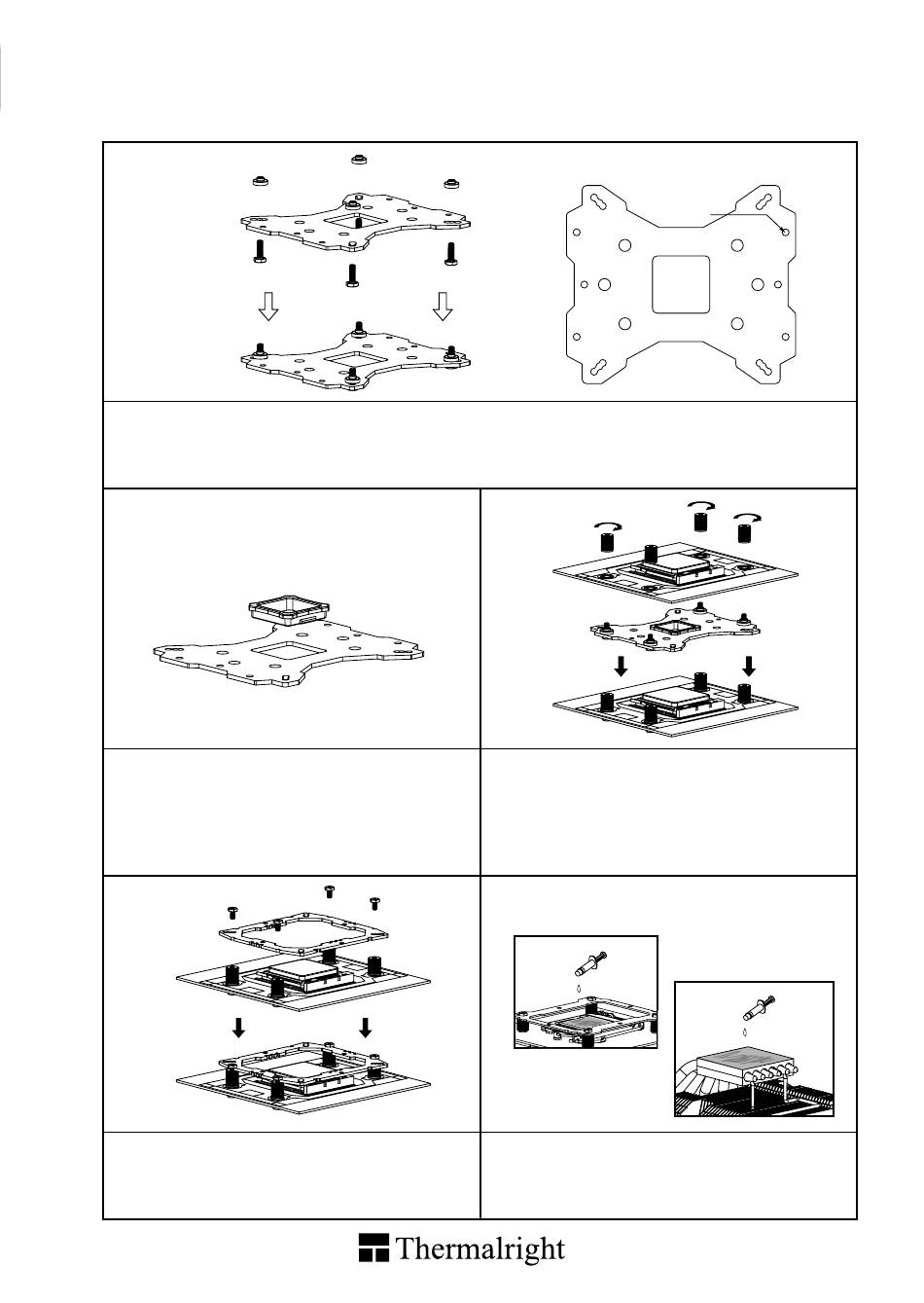 Thermalright