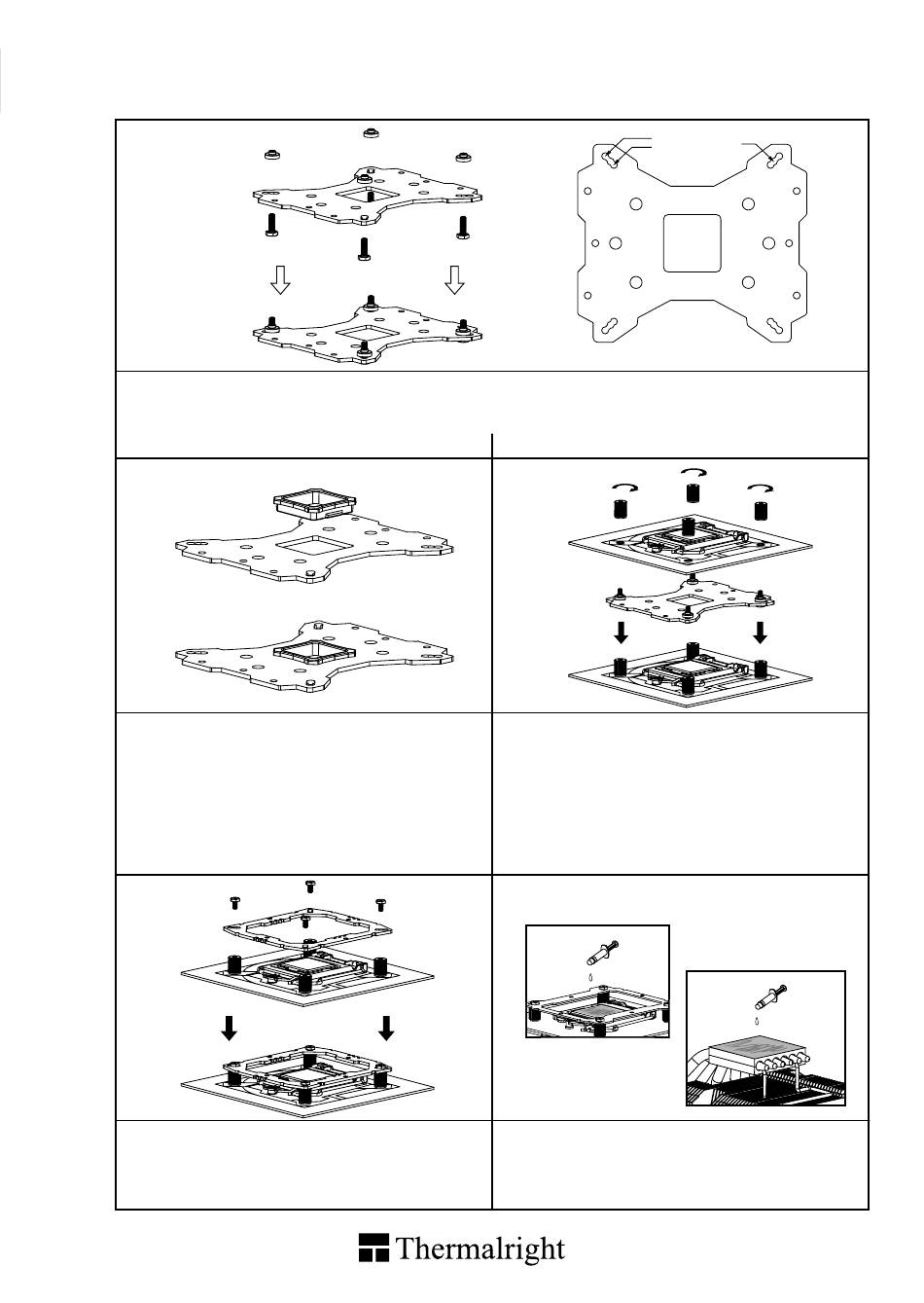 Thermalright