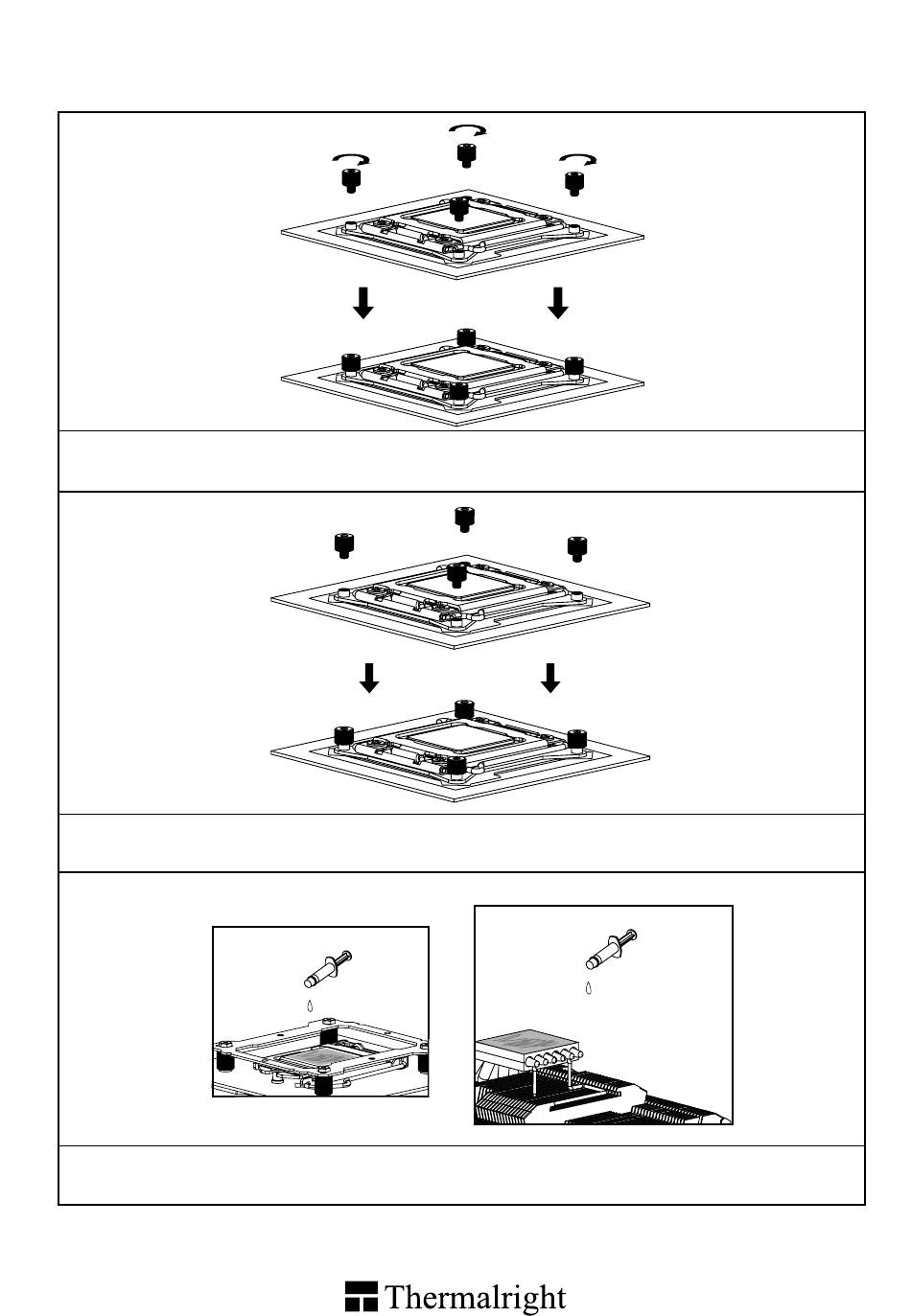 Thermalright