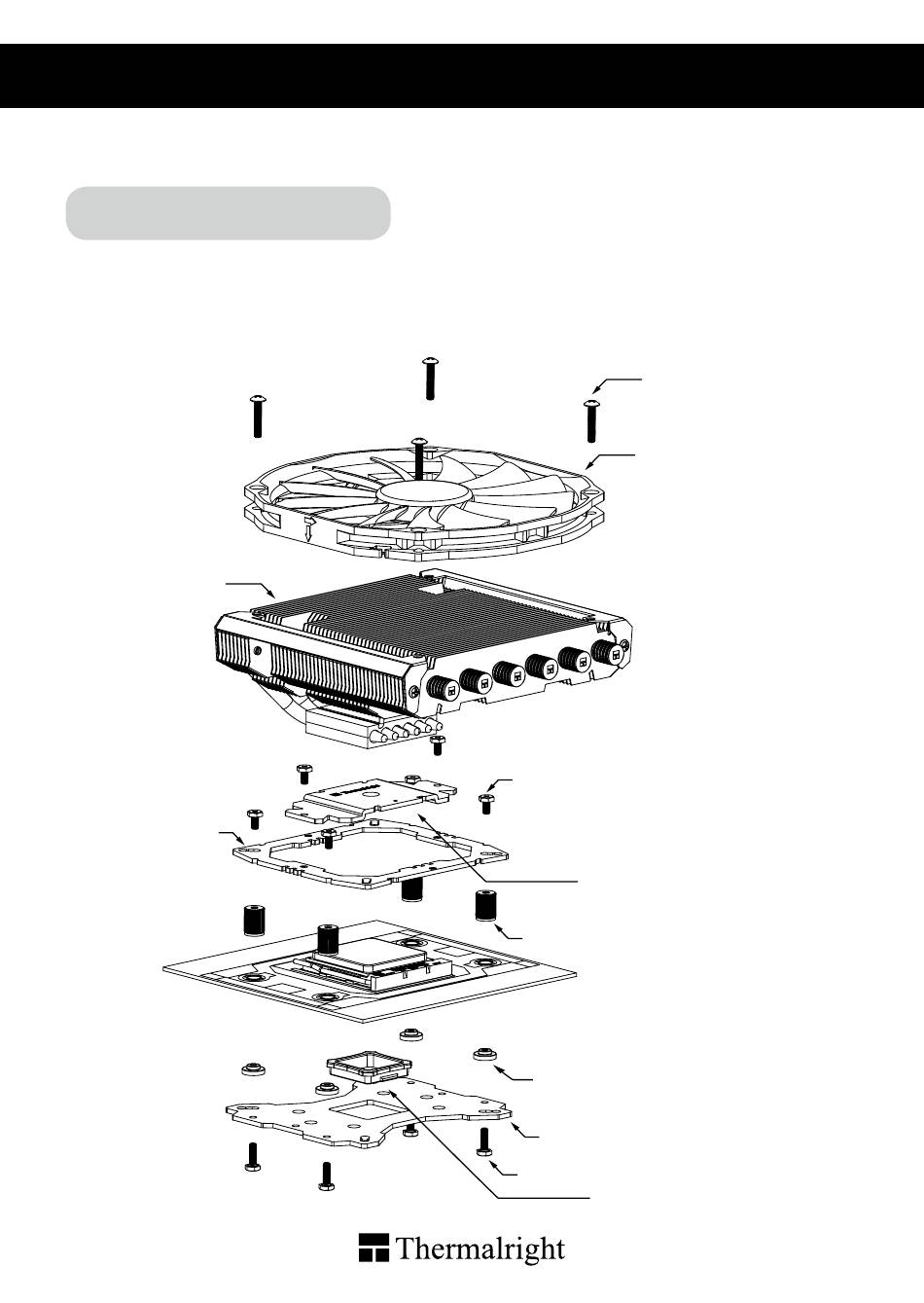 Thermalright