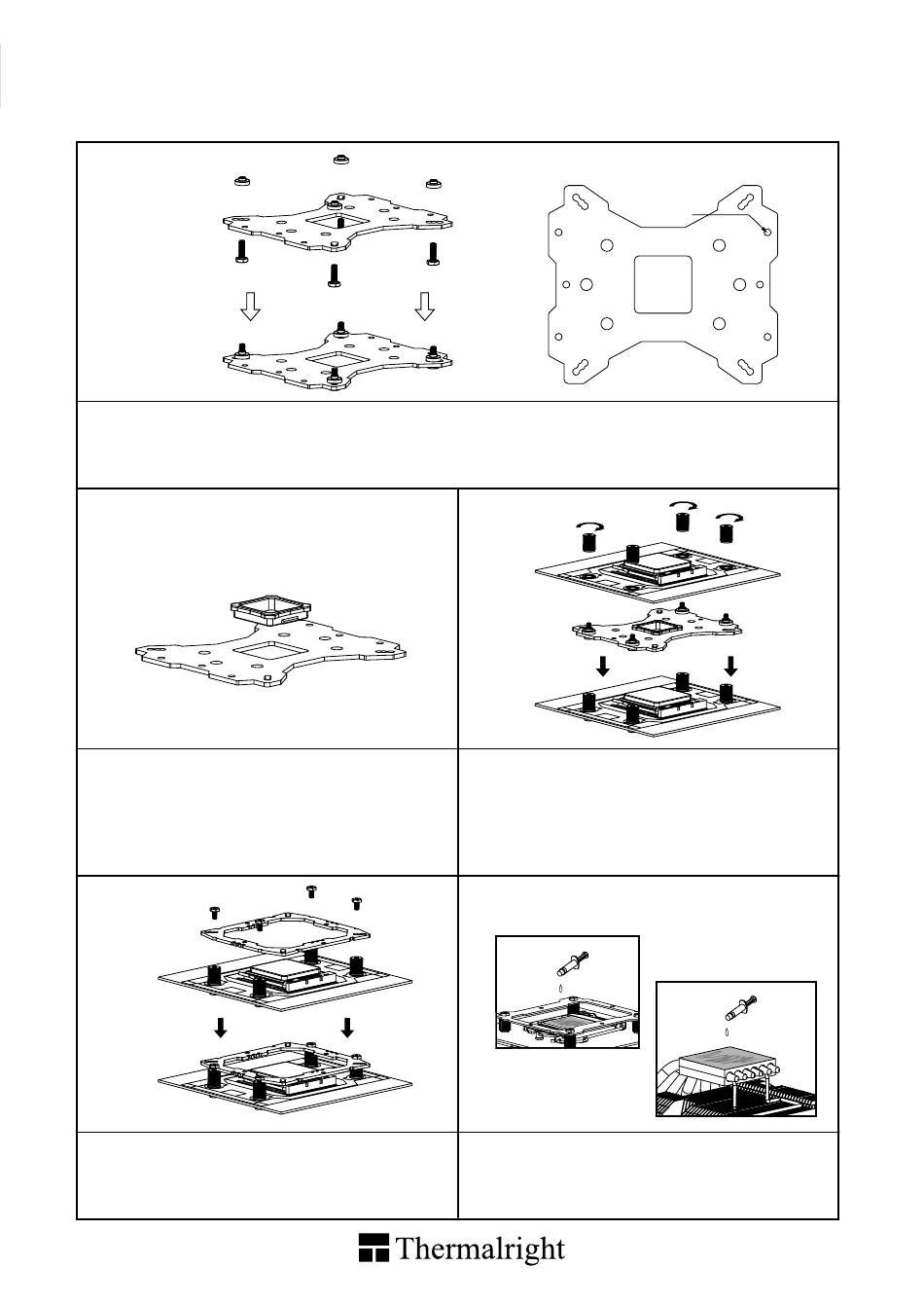 Thermalright