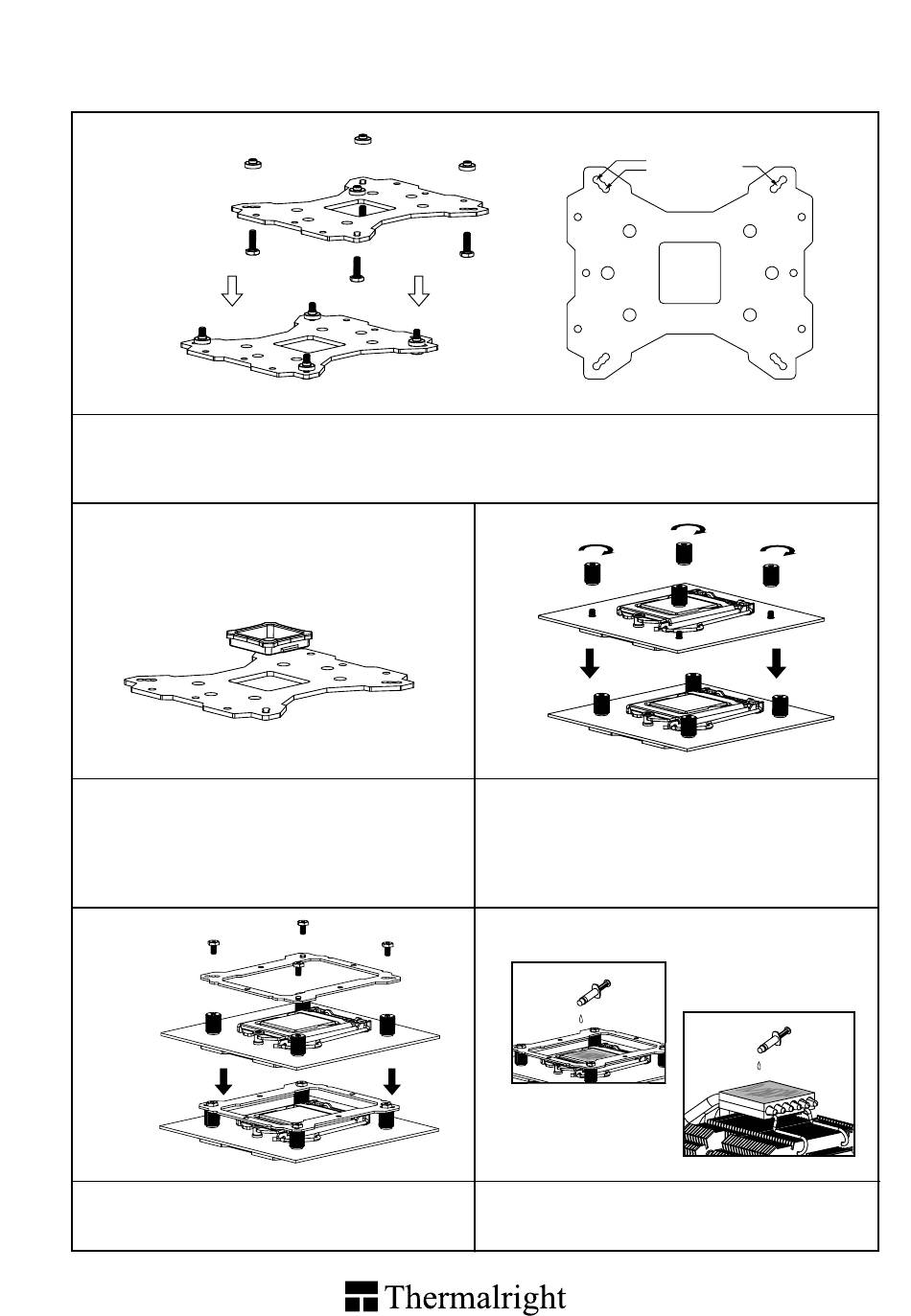 Thermalright