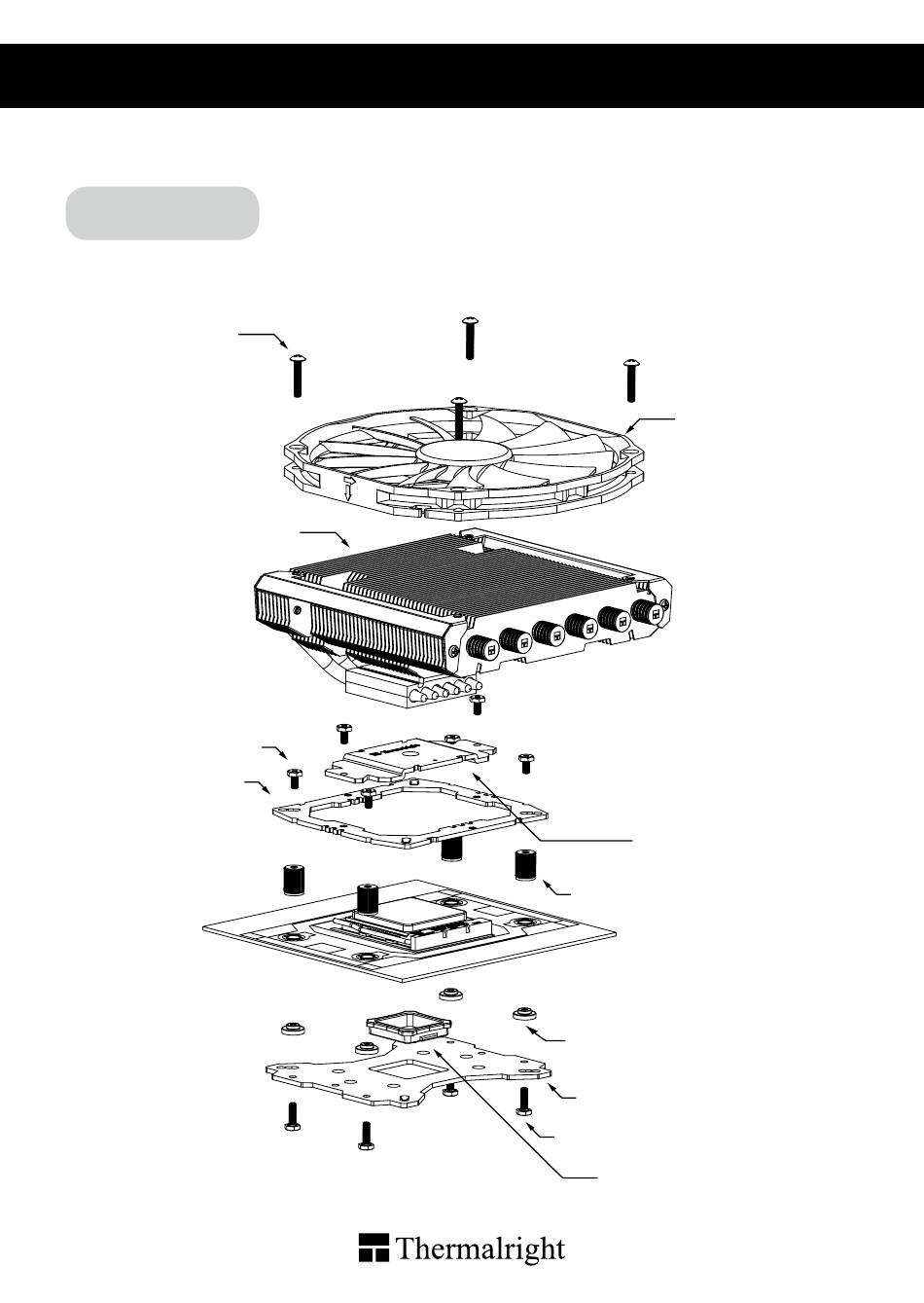 Thermalright