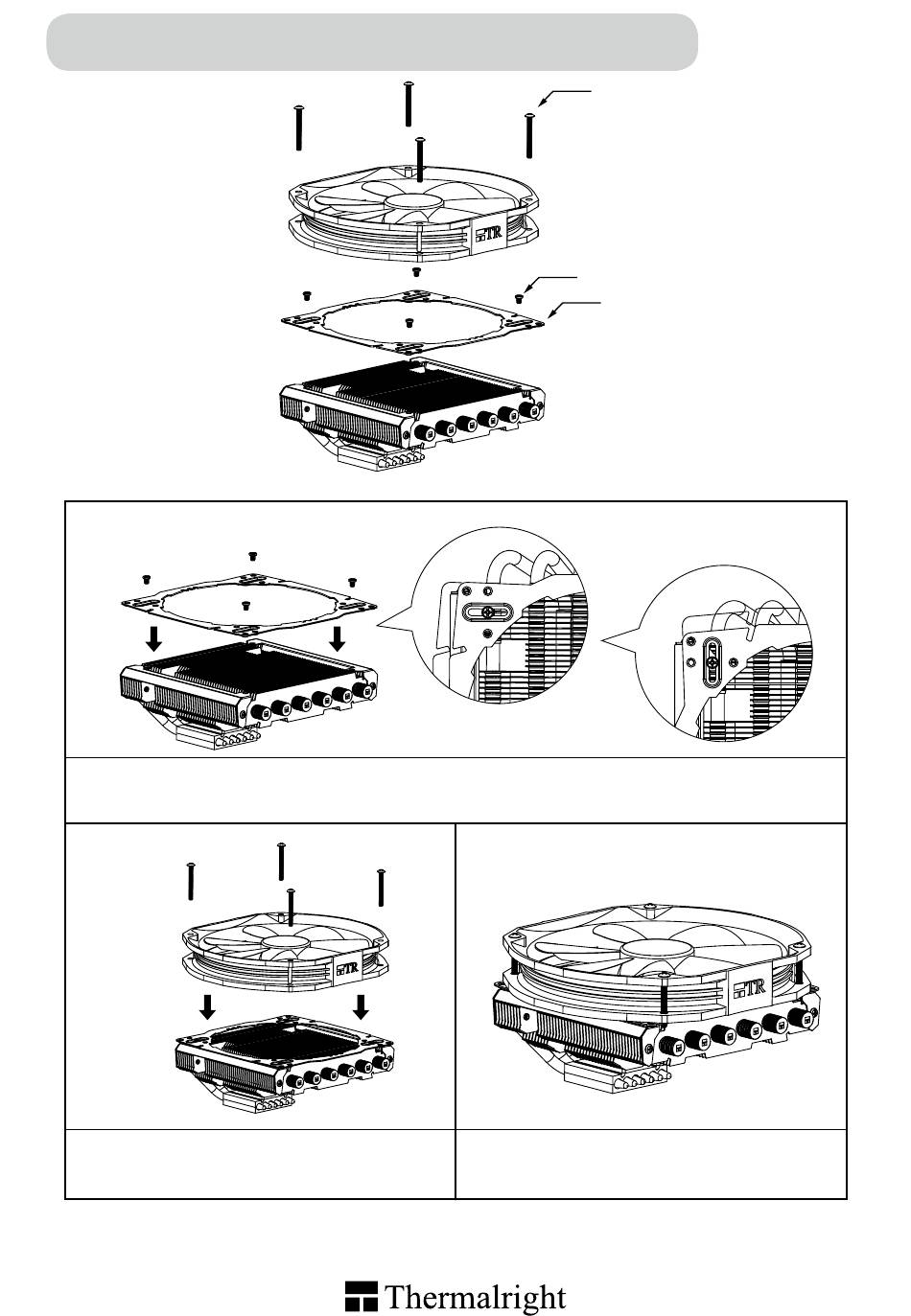 TR

TR

TR

Thermalright