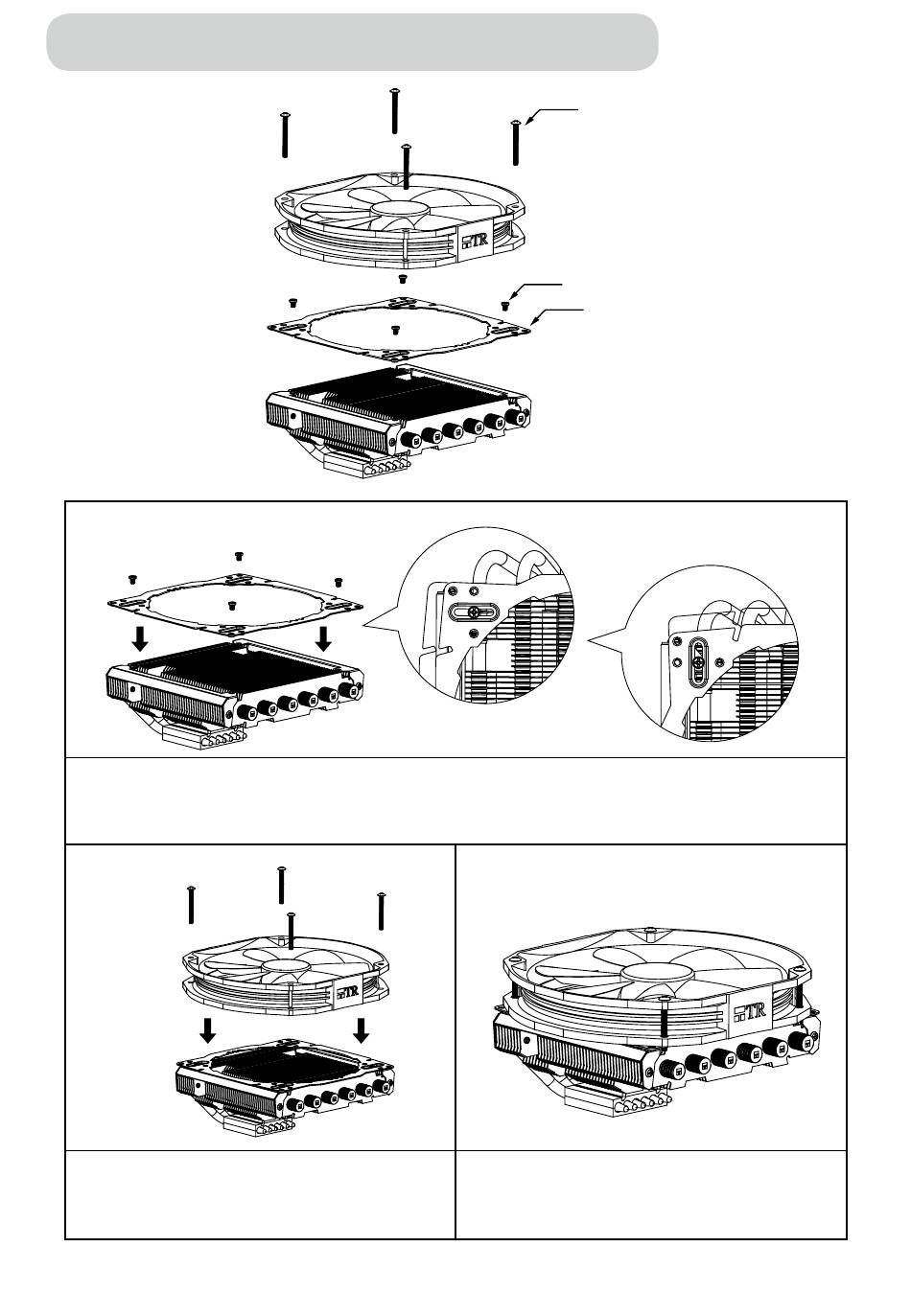 TR
TR
TR