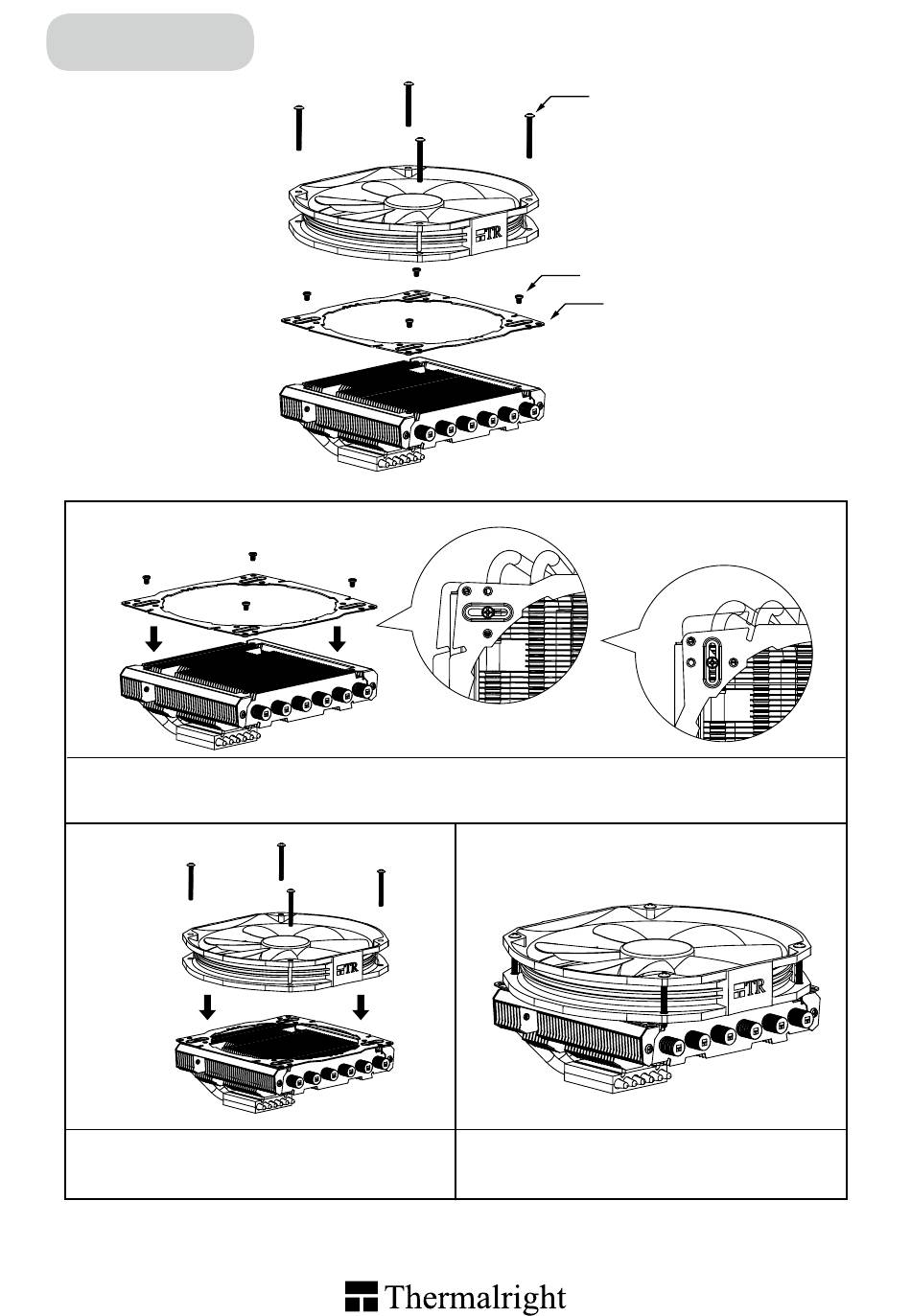 TR

TR

TR

Thermalright