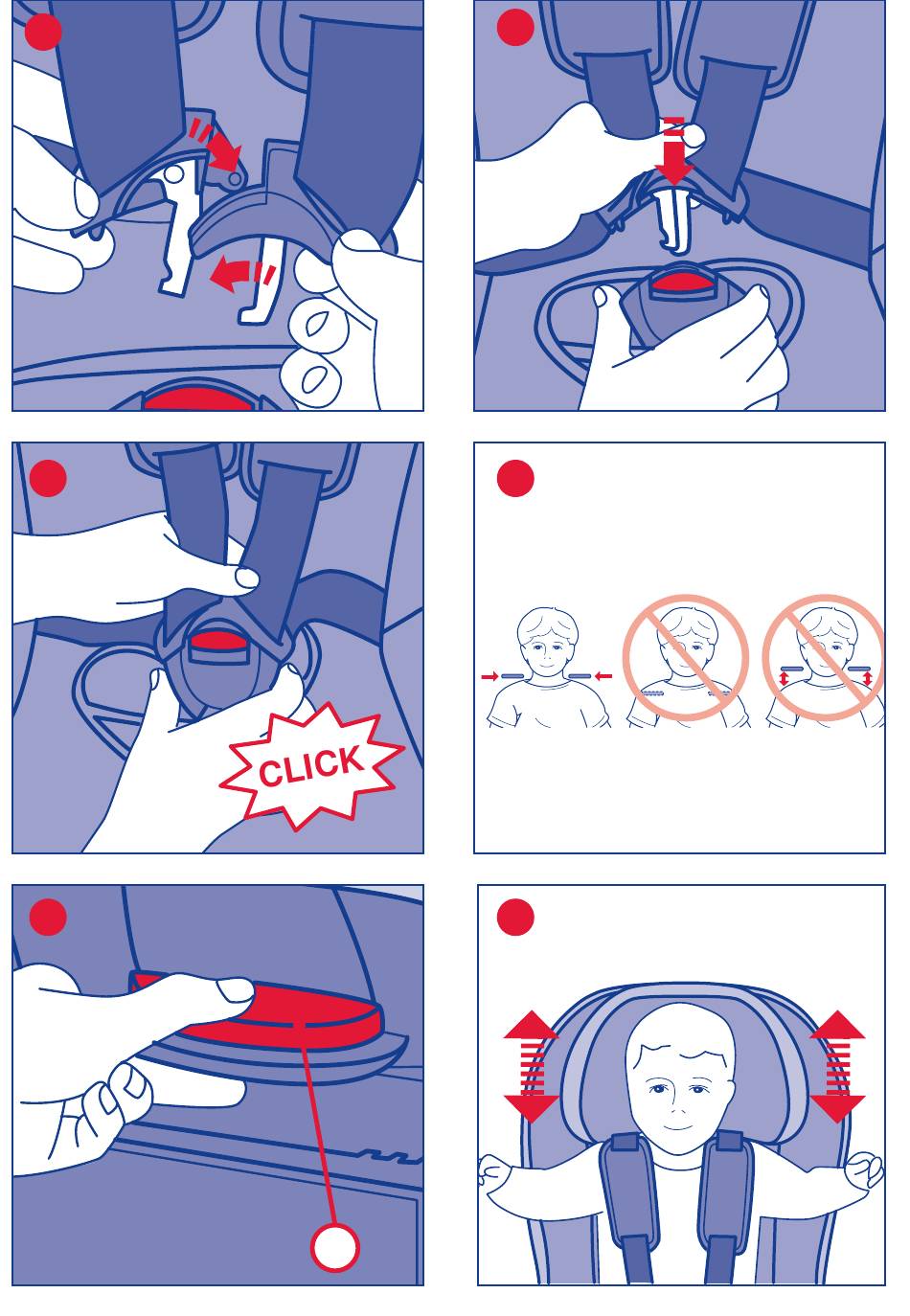 CLICK