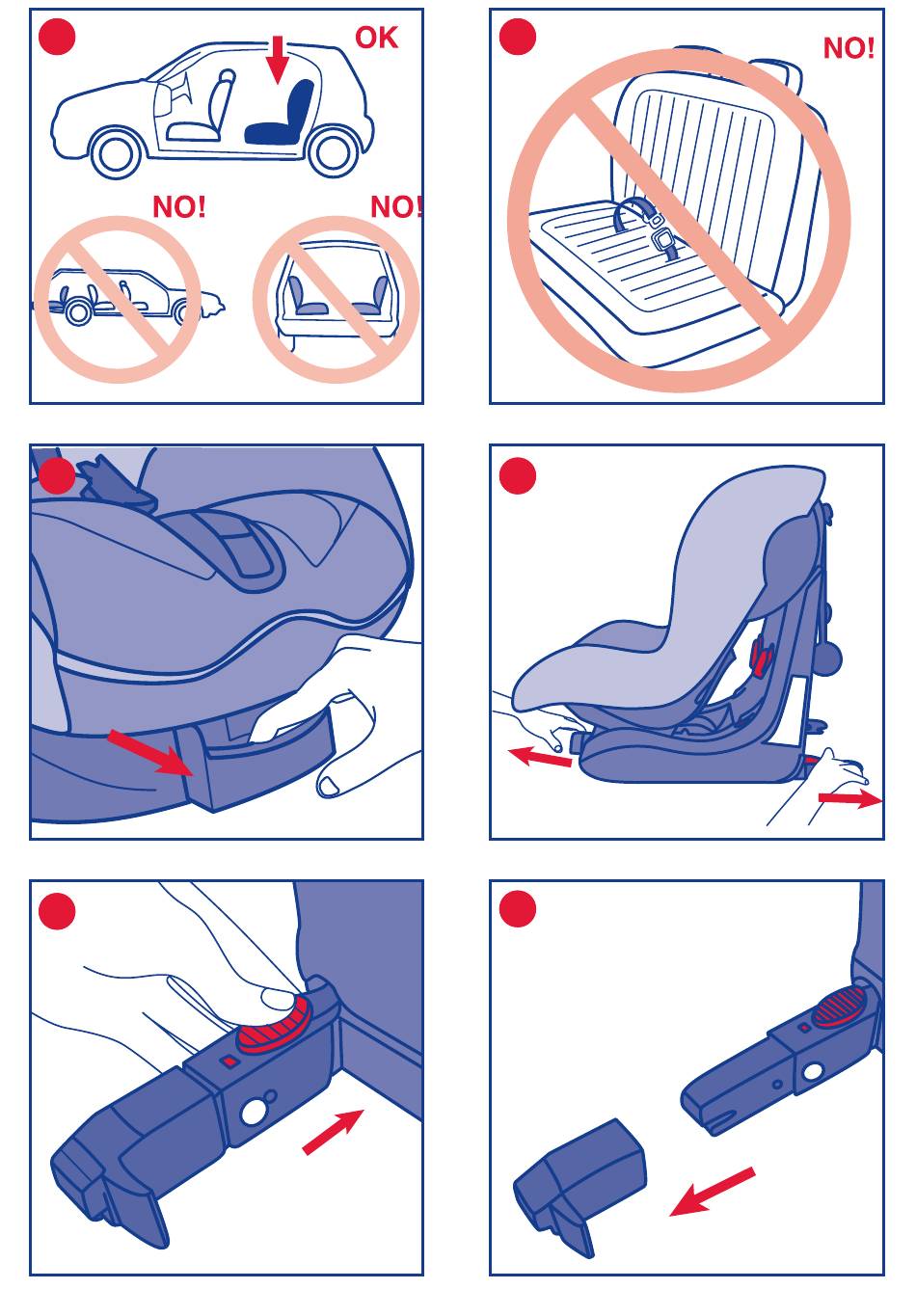 OK

NO!

NO!

NO!