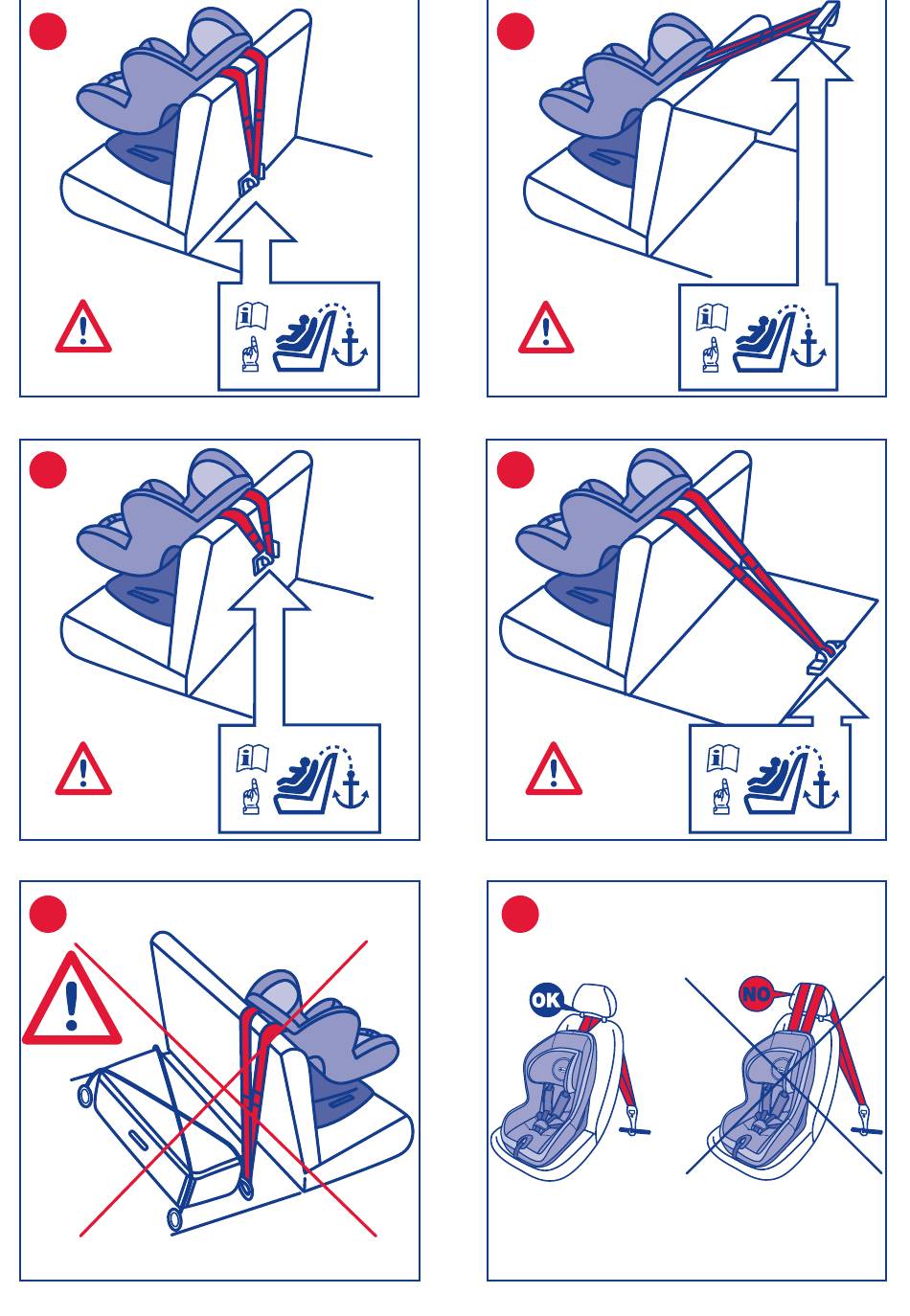 OK

NO