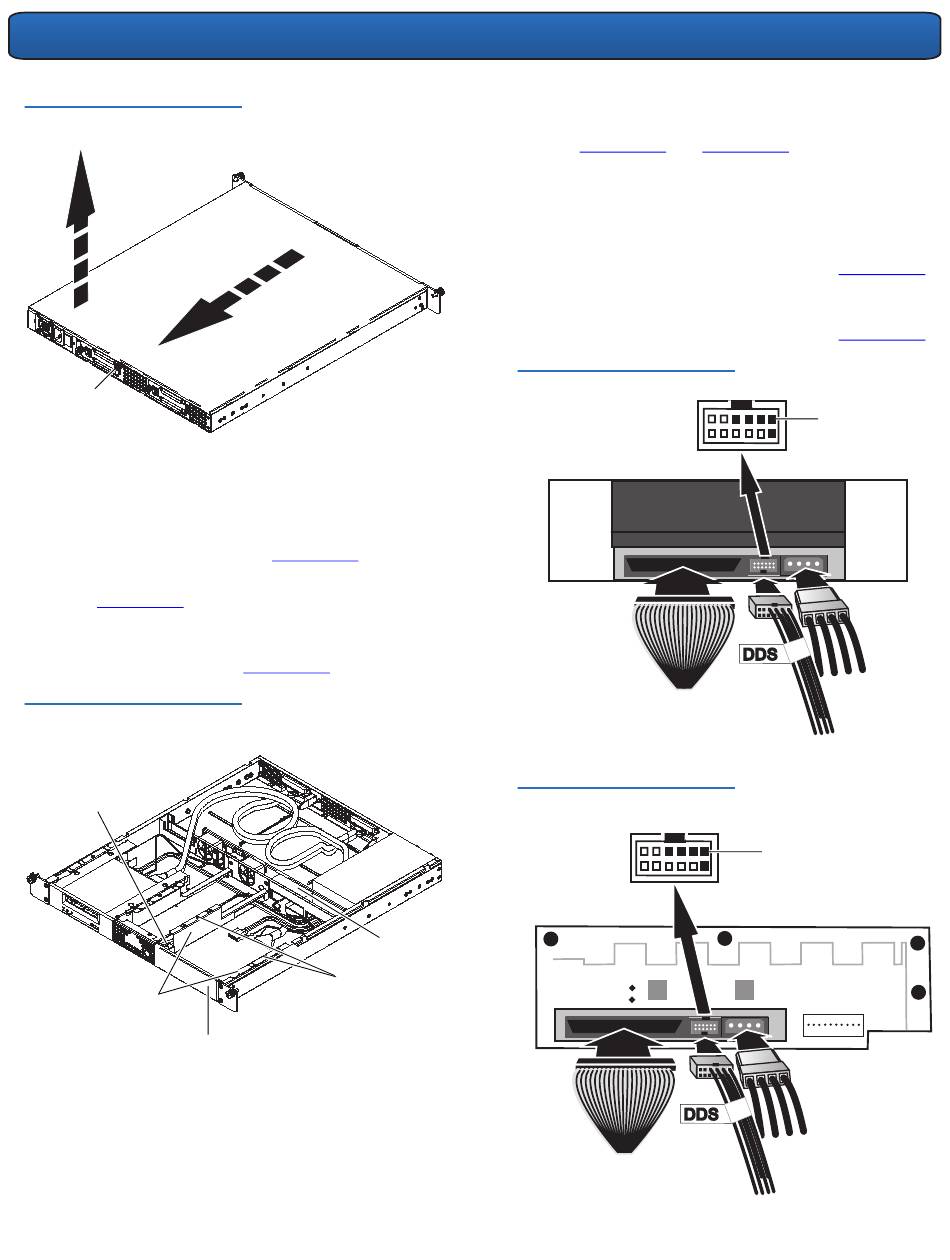 DDS

DDS