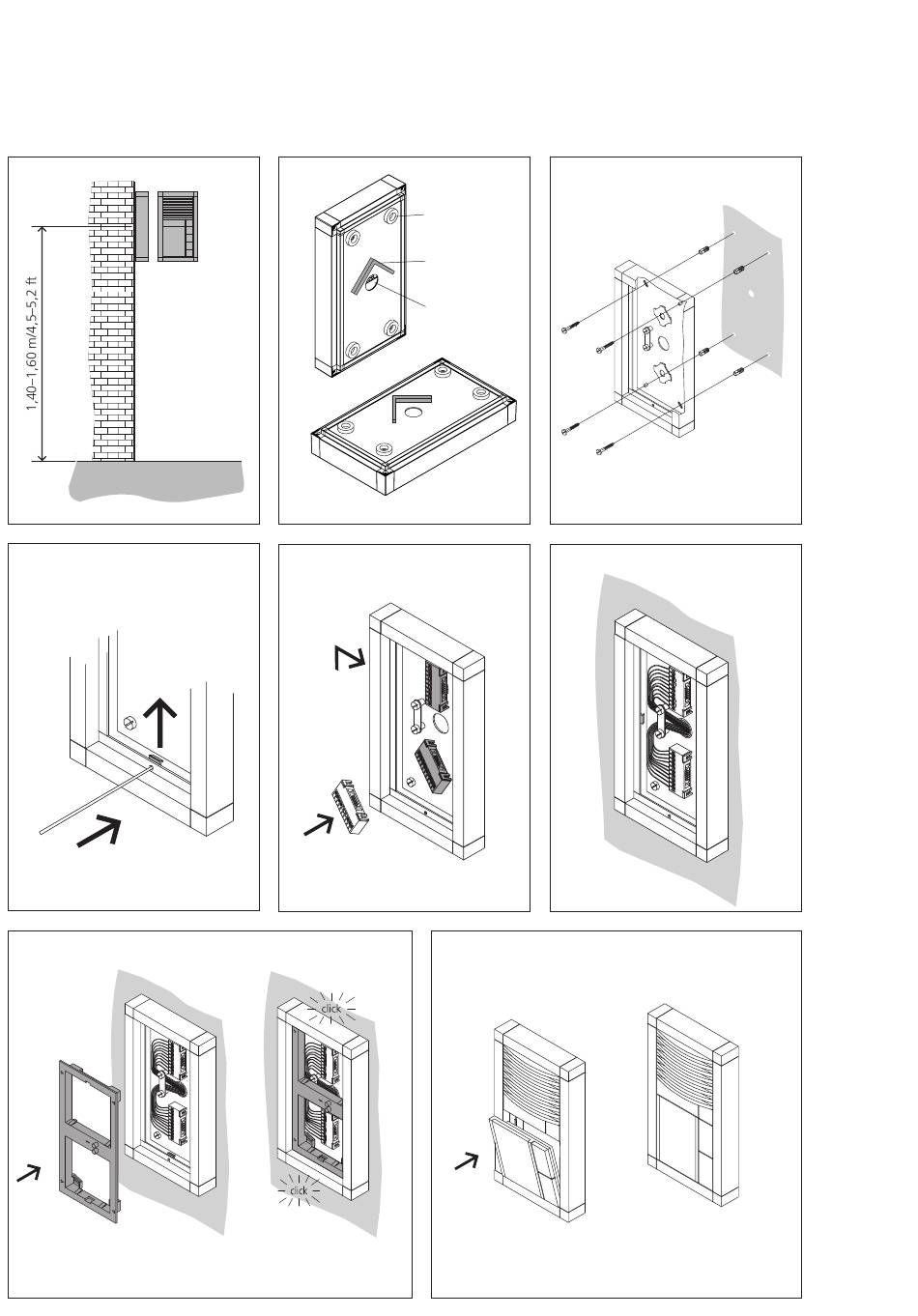 1,40–1,60 m/4,5–5,2 ft

click

click