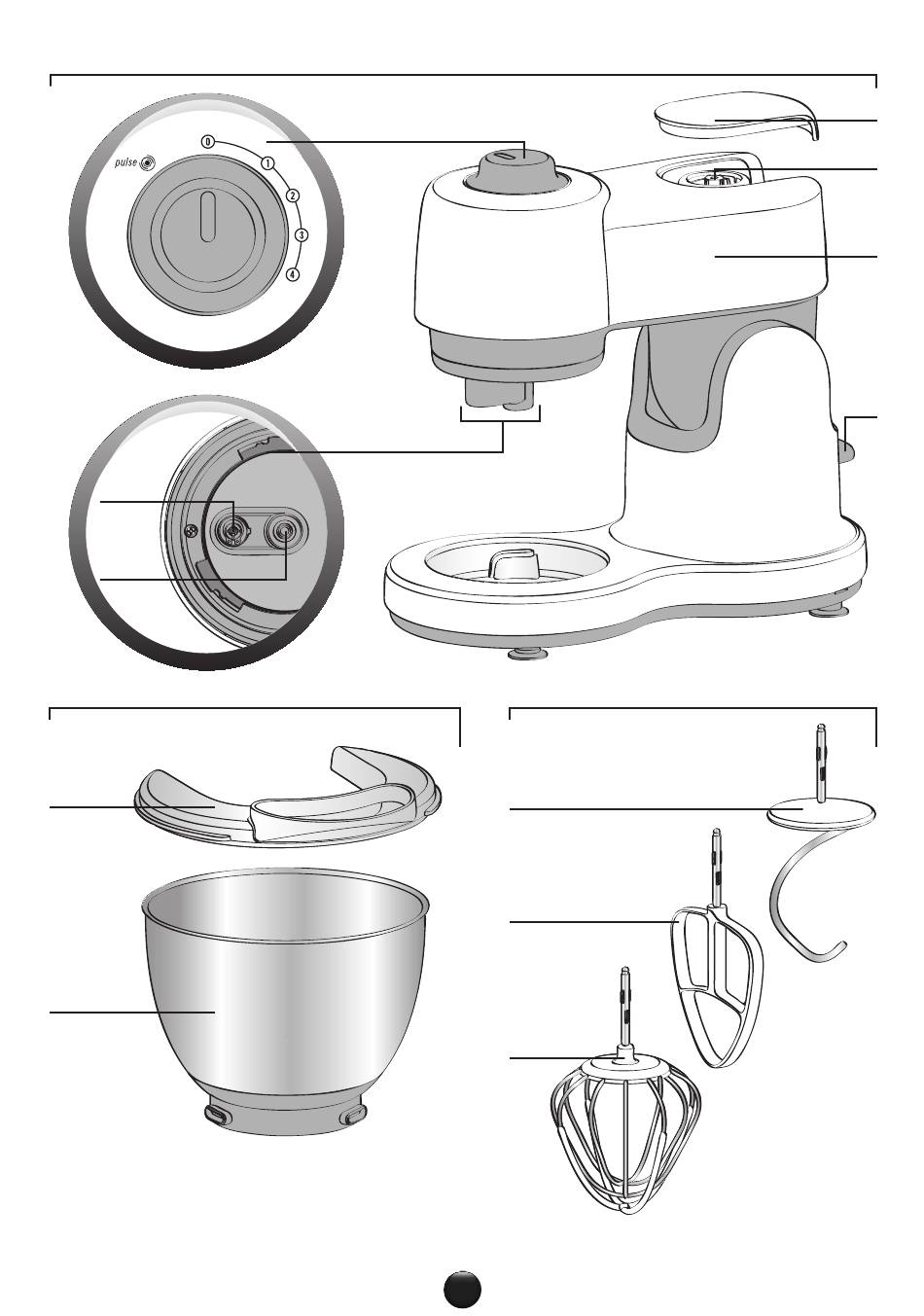 pulse
0
1
2
3
4