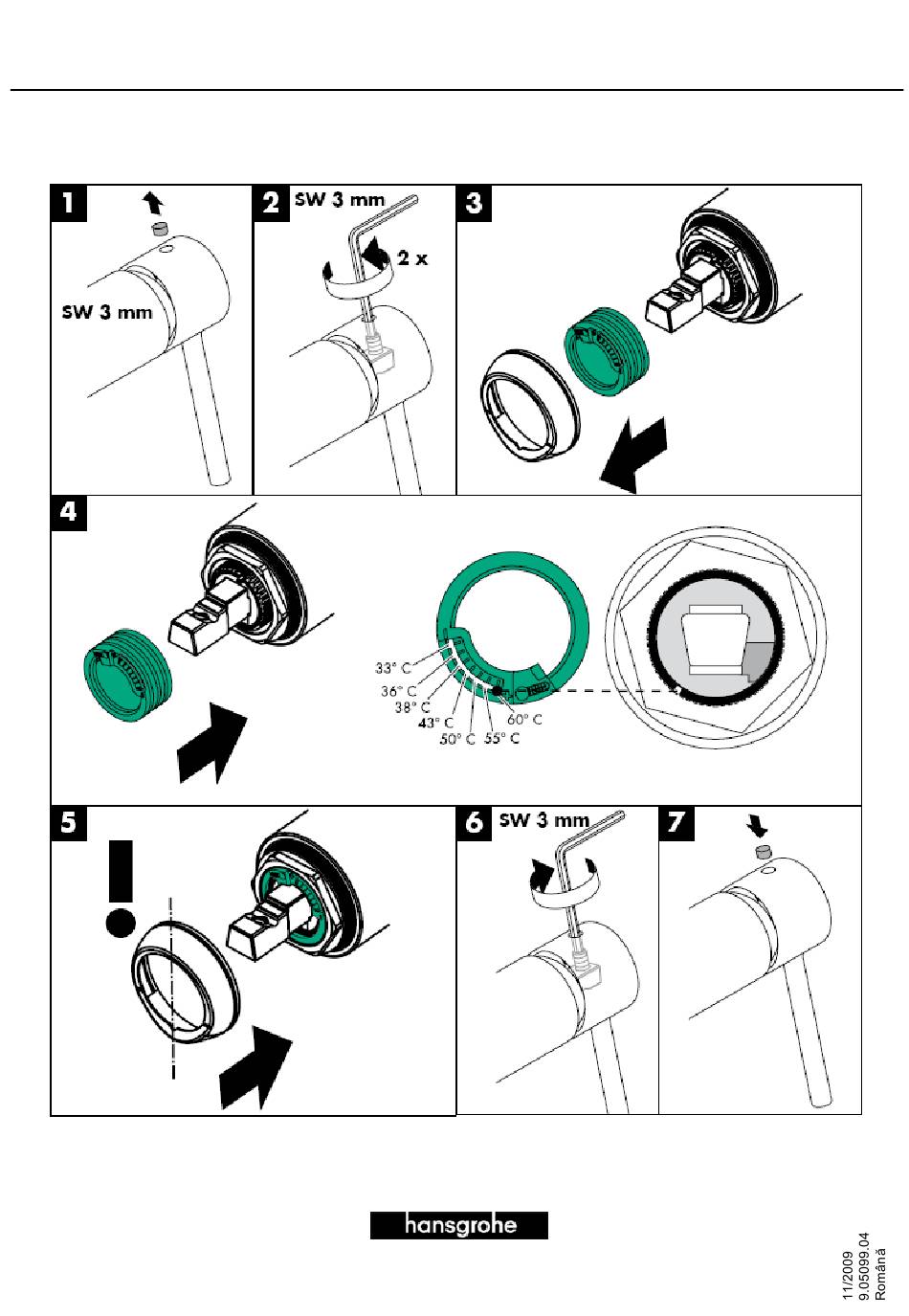 1

SW 3 mm

2 SW 3 mm

2 x

3

4

33° C
36° C
38° C
43° C
50° C
55° C
60° C

5

6 SW 3 mm

7

hansgrohe

11/2009
9.05099.04
Română