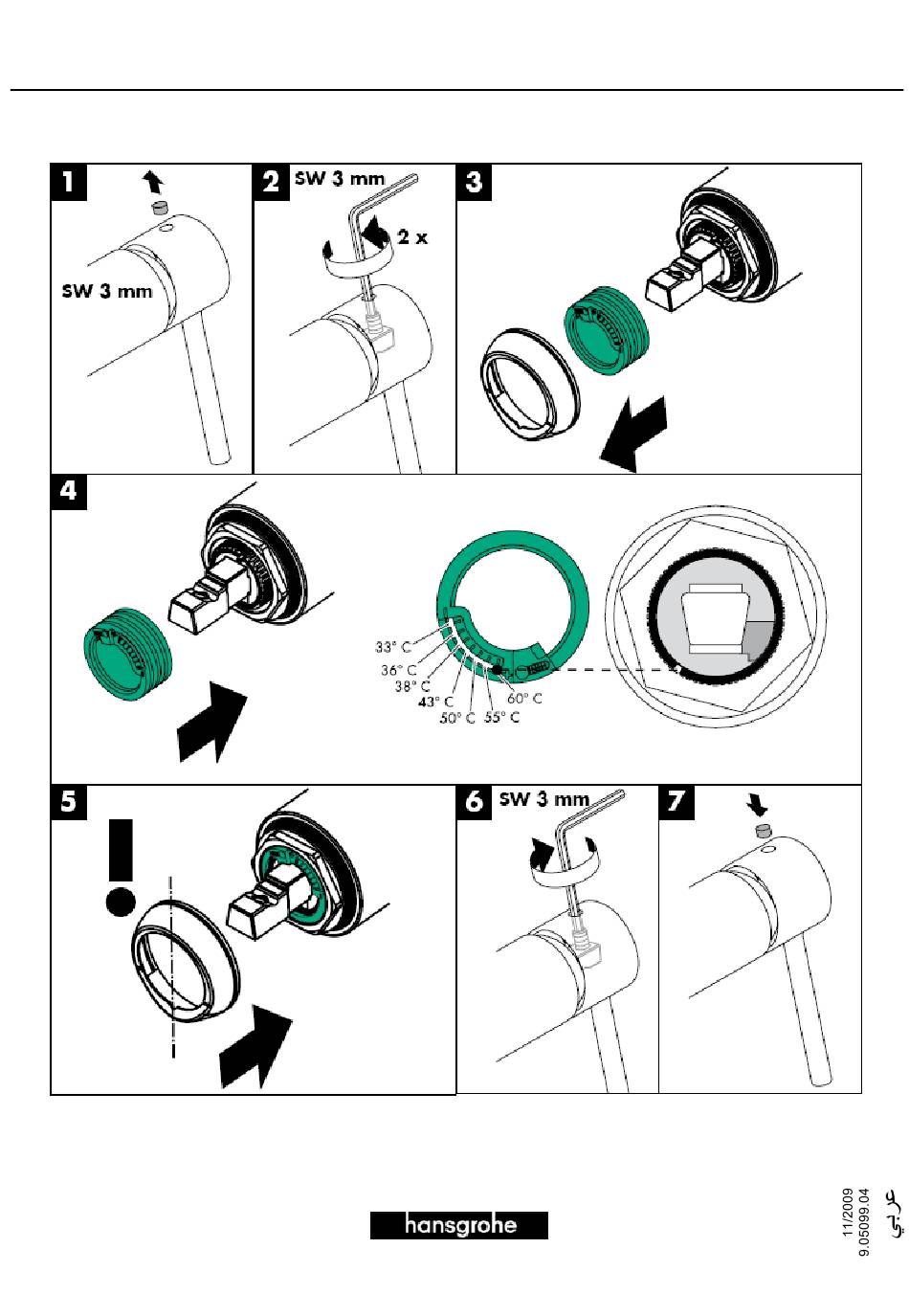 1
SW 3 mm

2 SW 3 mm
2 x

3

4
33° C
36° C
38° C
43° C
50° C
55° C
60° C

5

6 SW 3 mm

7

hansgrohe

11/2009
9.05099.04
عربي