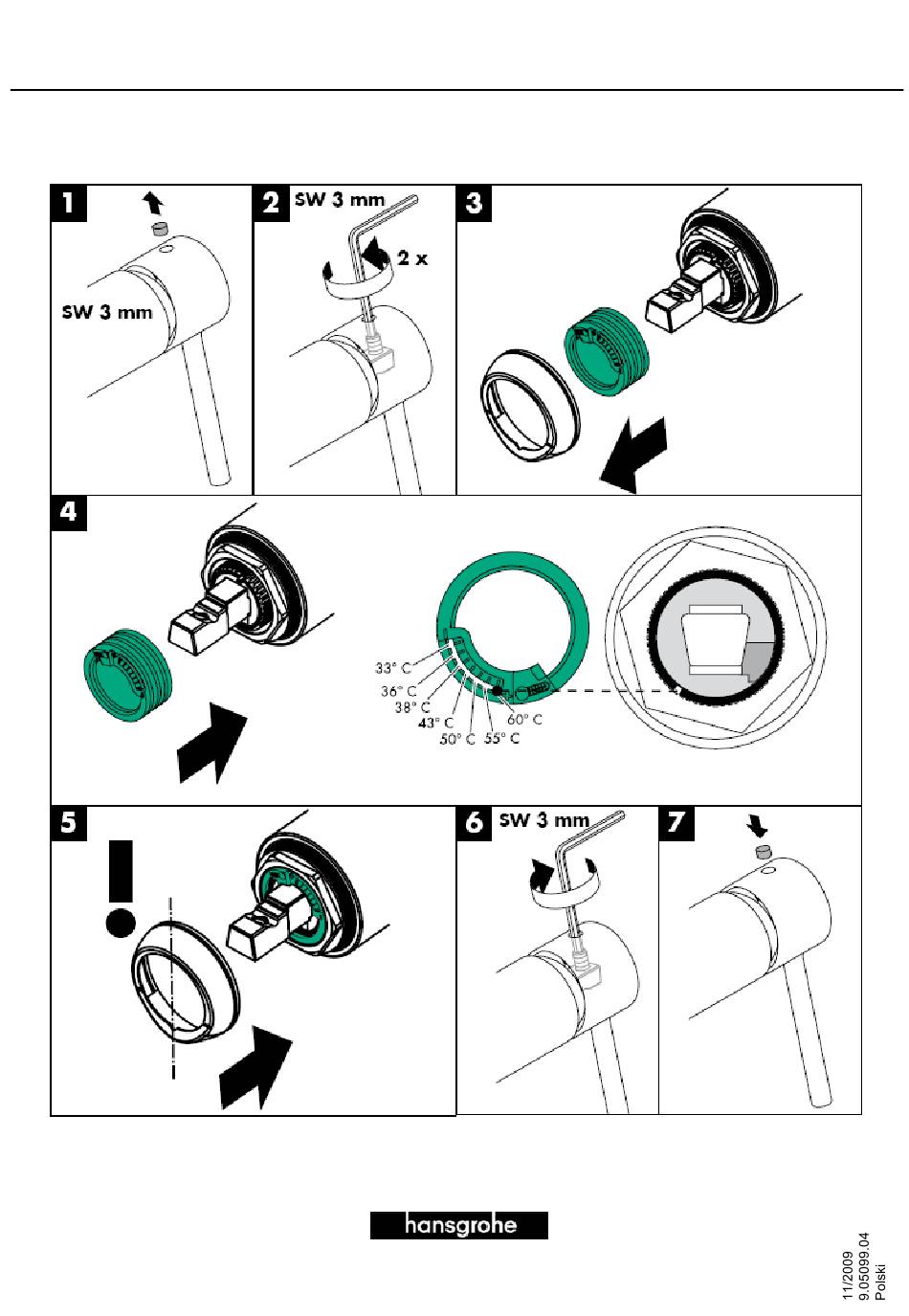 1
SW 3 mm

2
SW 3 mm
2 x

3

4
33° C
36° C
38° C
43° C
50° C
55° C
60° C

5

6
SW 3 mm

7

hansgrohe

11/2009
9.05099.04
Polski