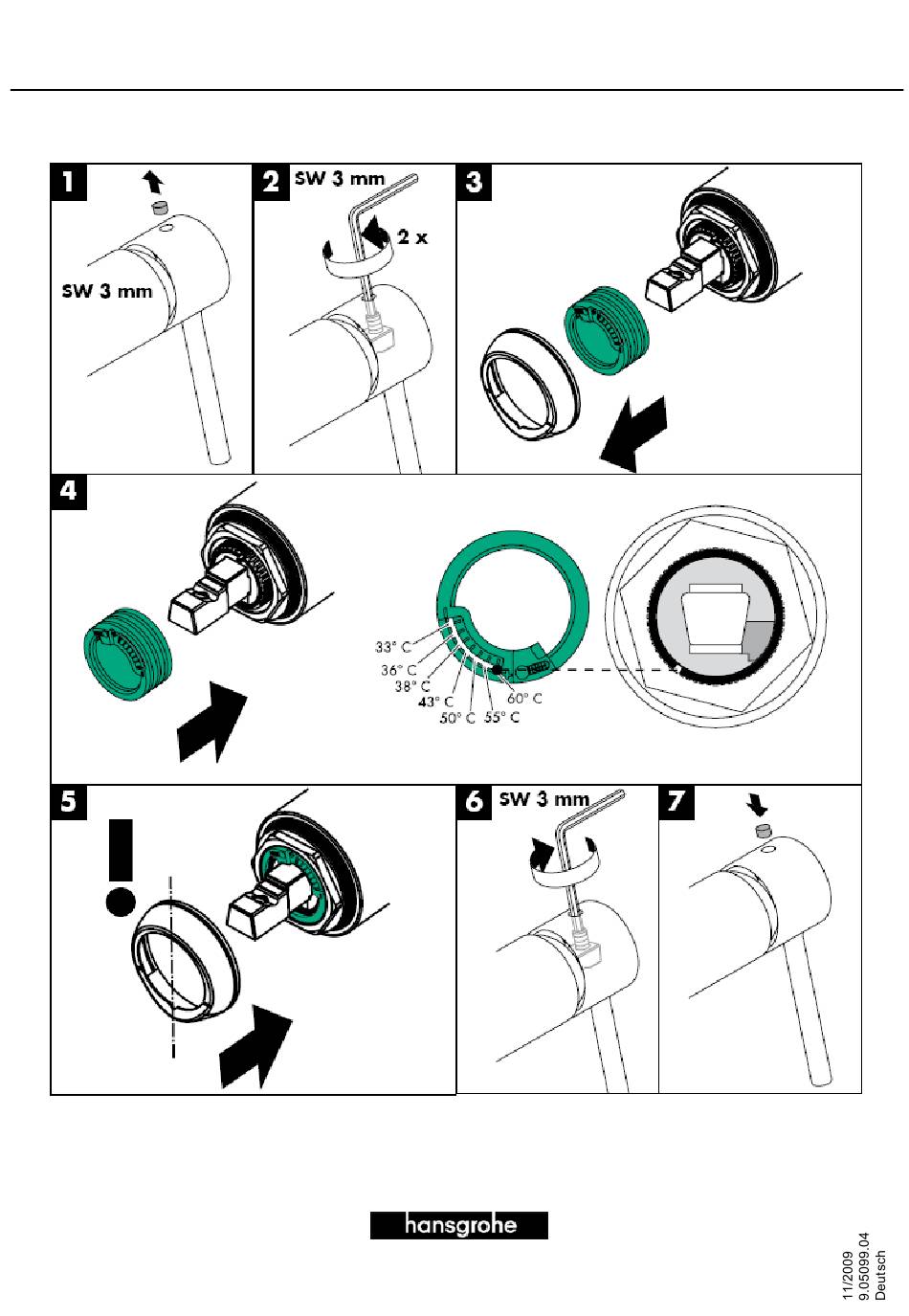 1
SW 3 mm

2 SW 3 mm
2 x

3

4
33° C
36° C
38° C
43° C
50° C
55° C
60° C

5

6 SW 3 mm

7

hansgrohe

11/2009
9.05099.04
Deutsch