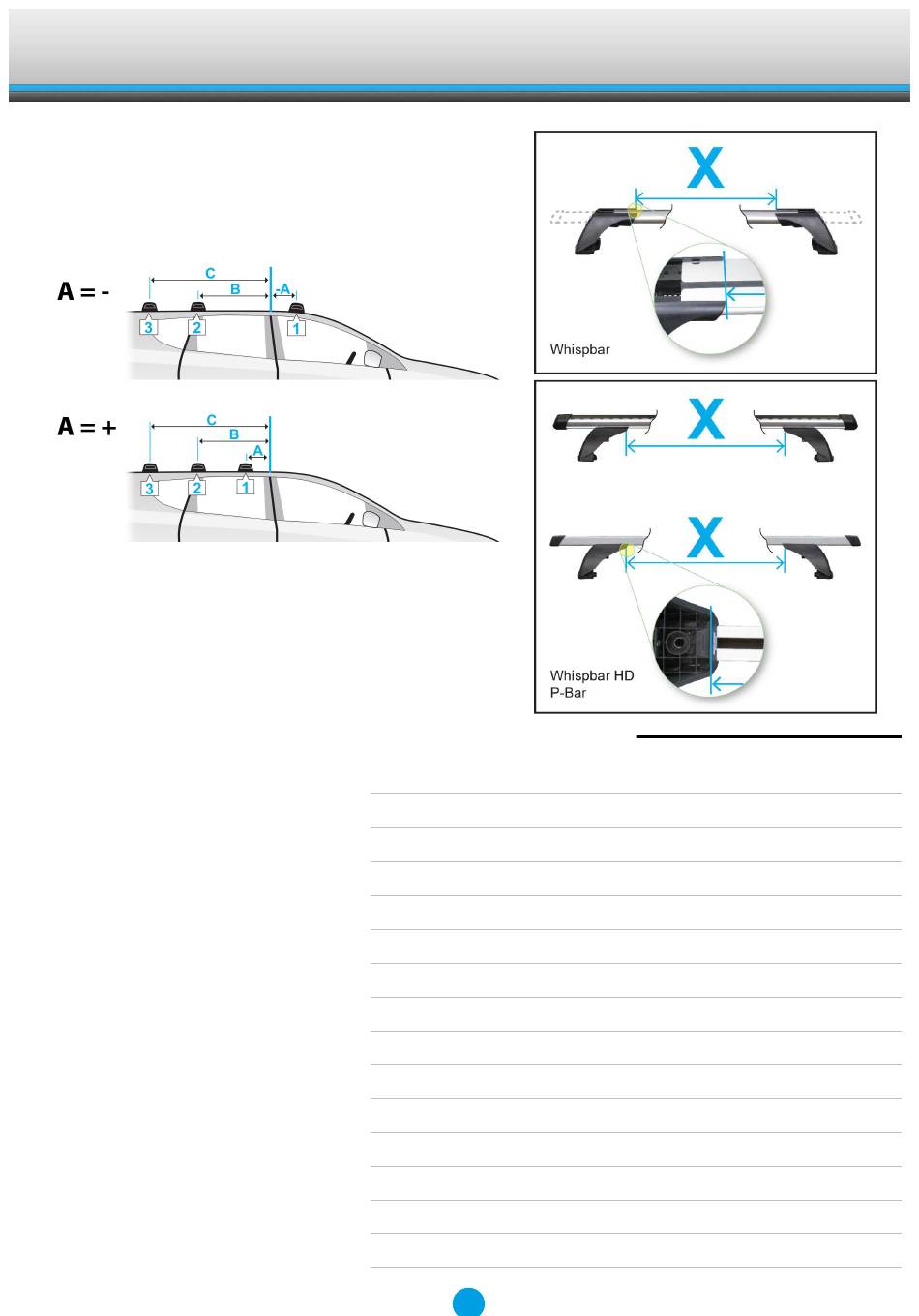 A = -

C

B

-A

3

2

1

A = +

C

B

A

3

2

1

X

Whispbar

X

X

Whispbar HD
P-Bar