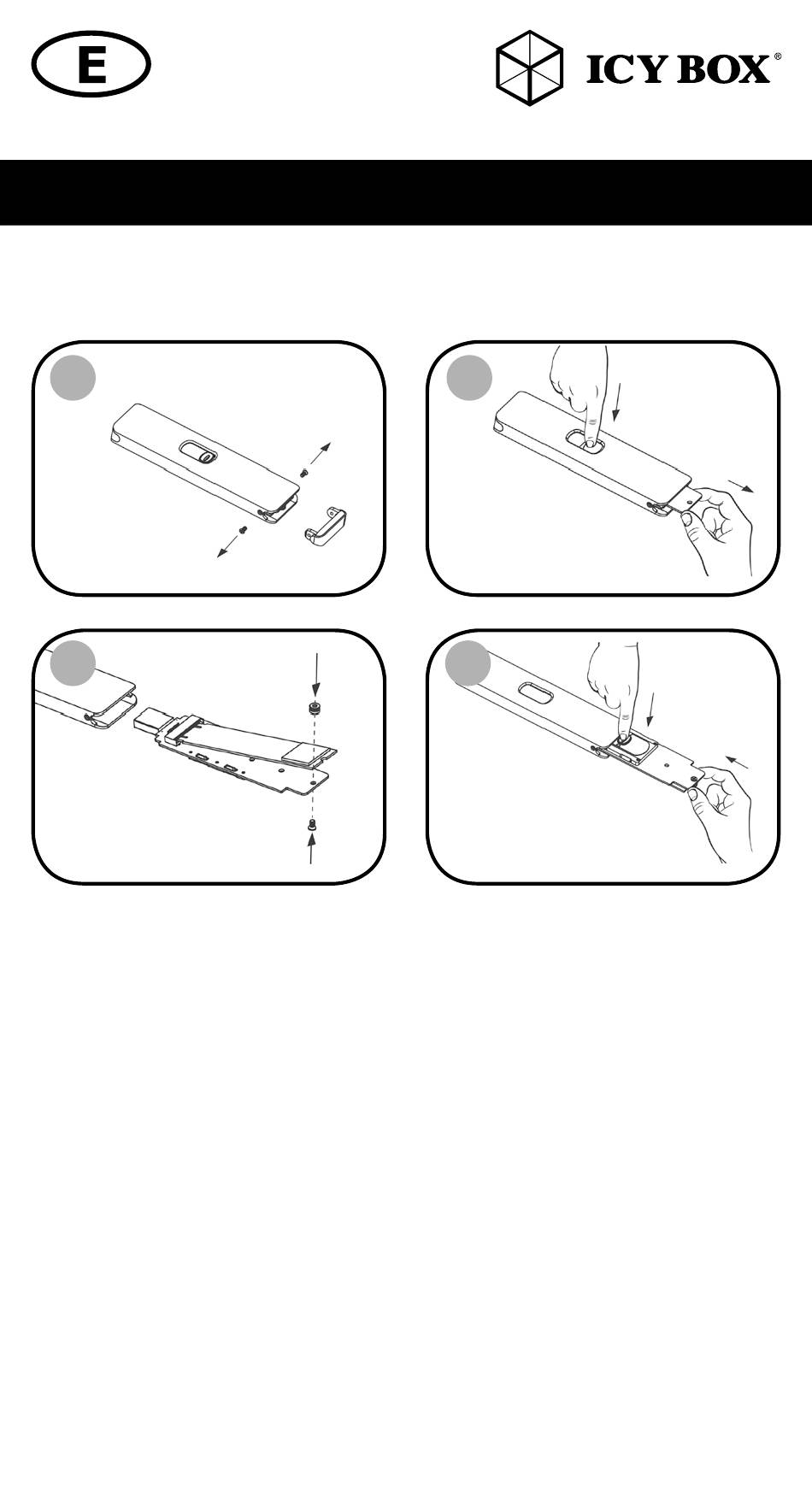 E

ICY BOX®