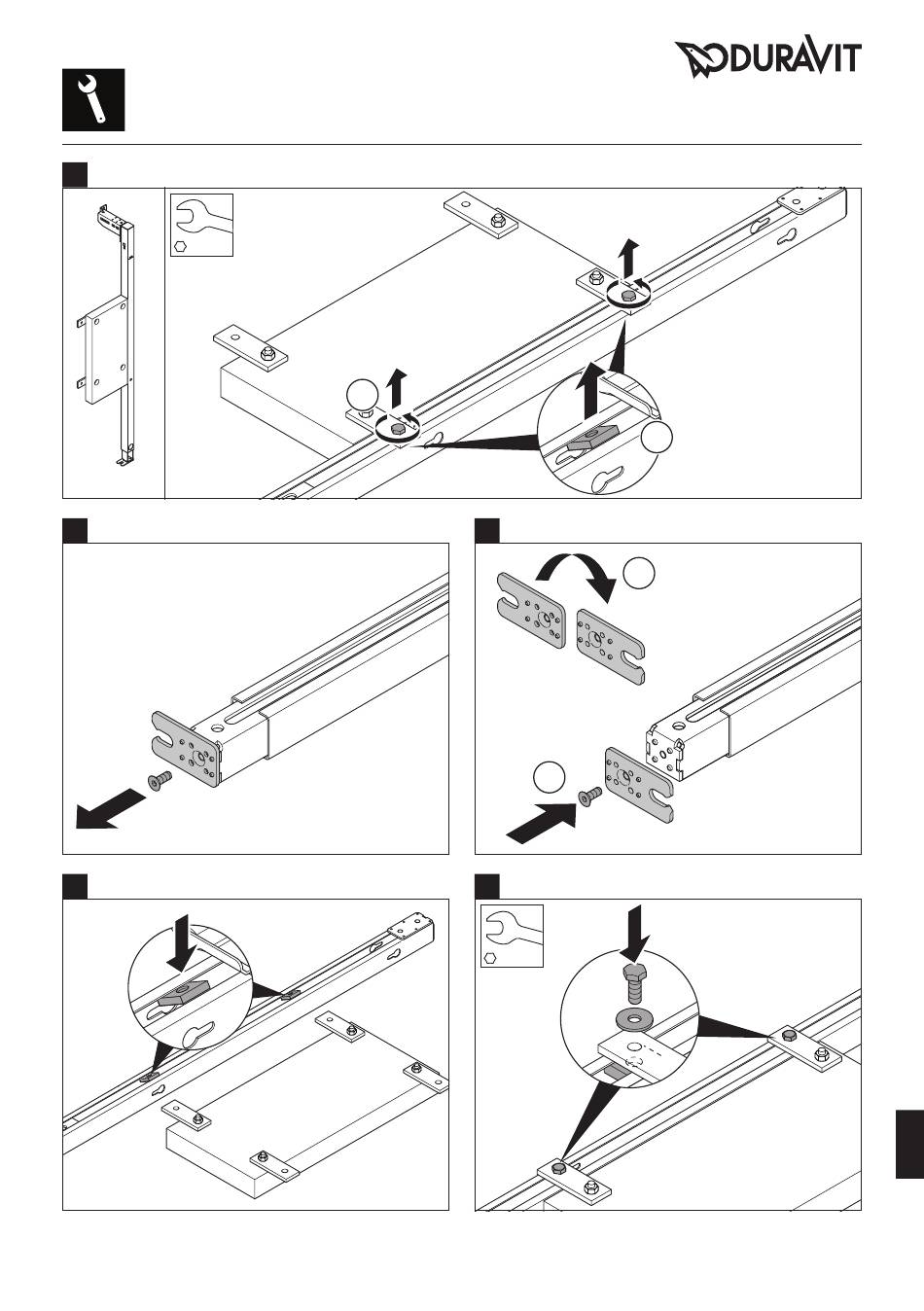 DURAVIT