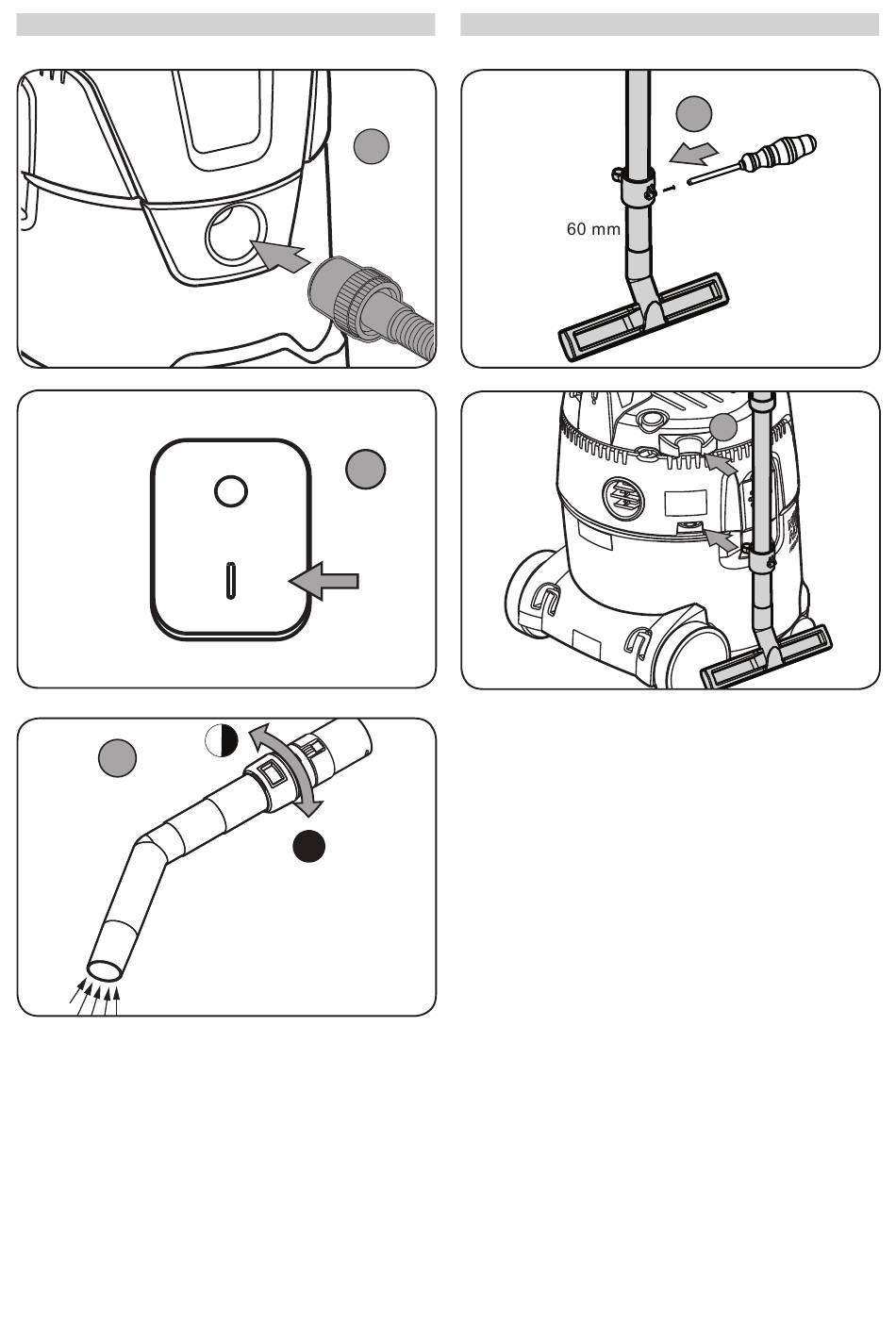 60 mm