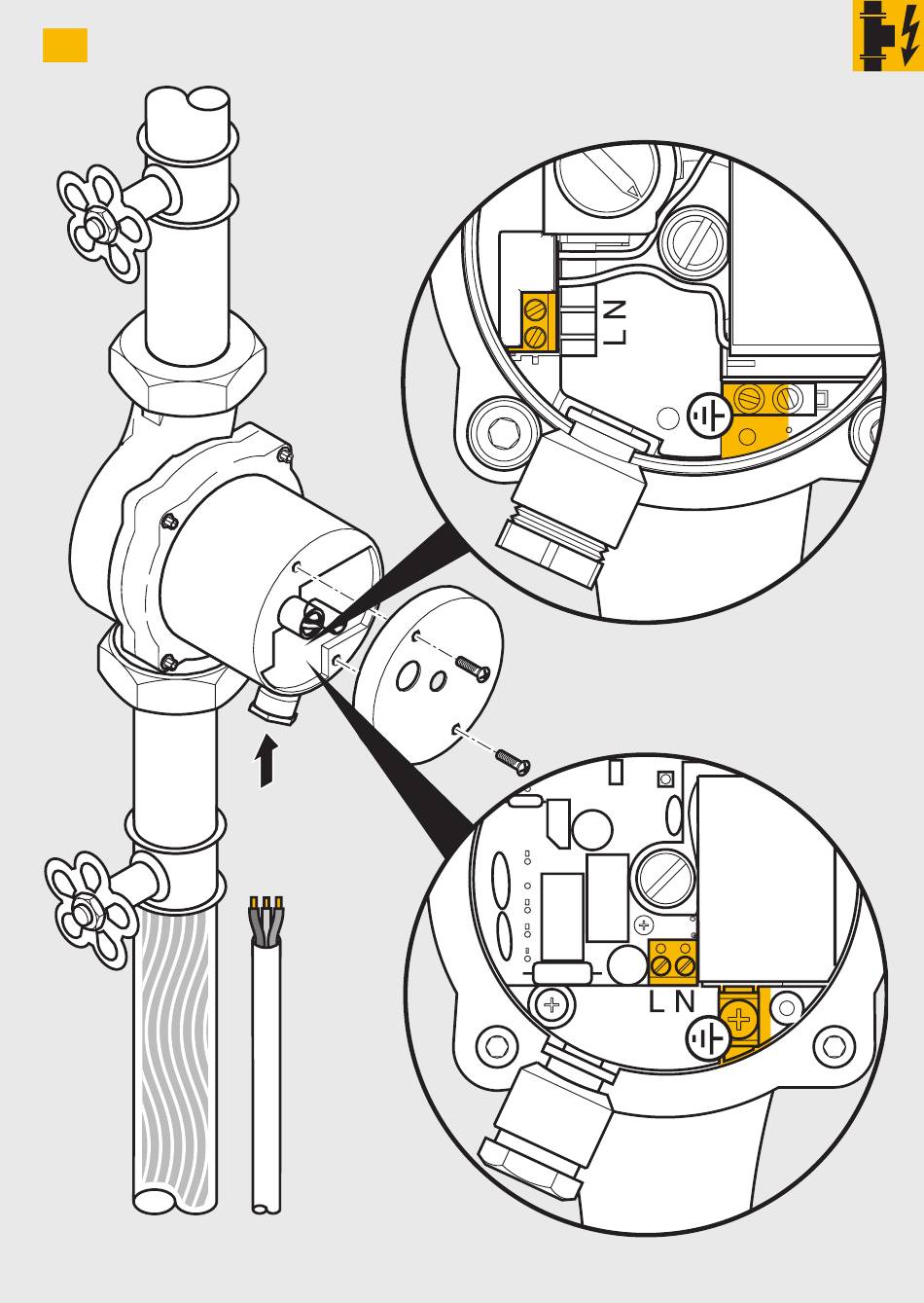 L N

L N