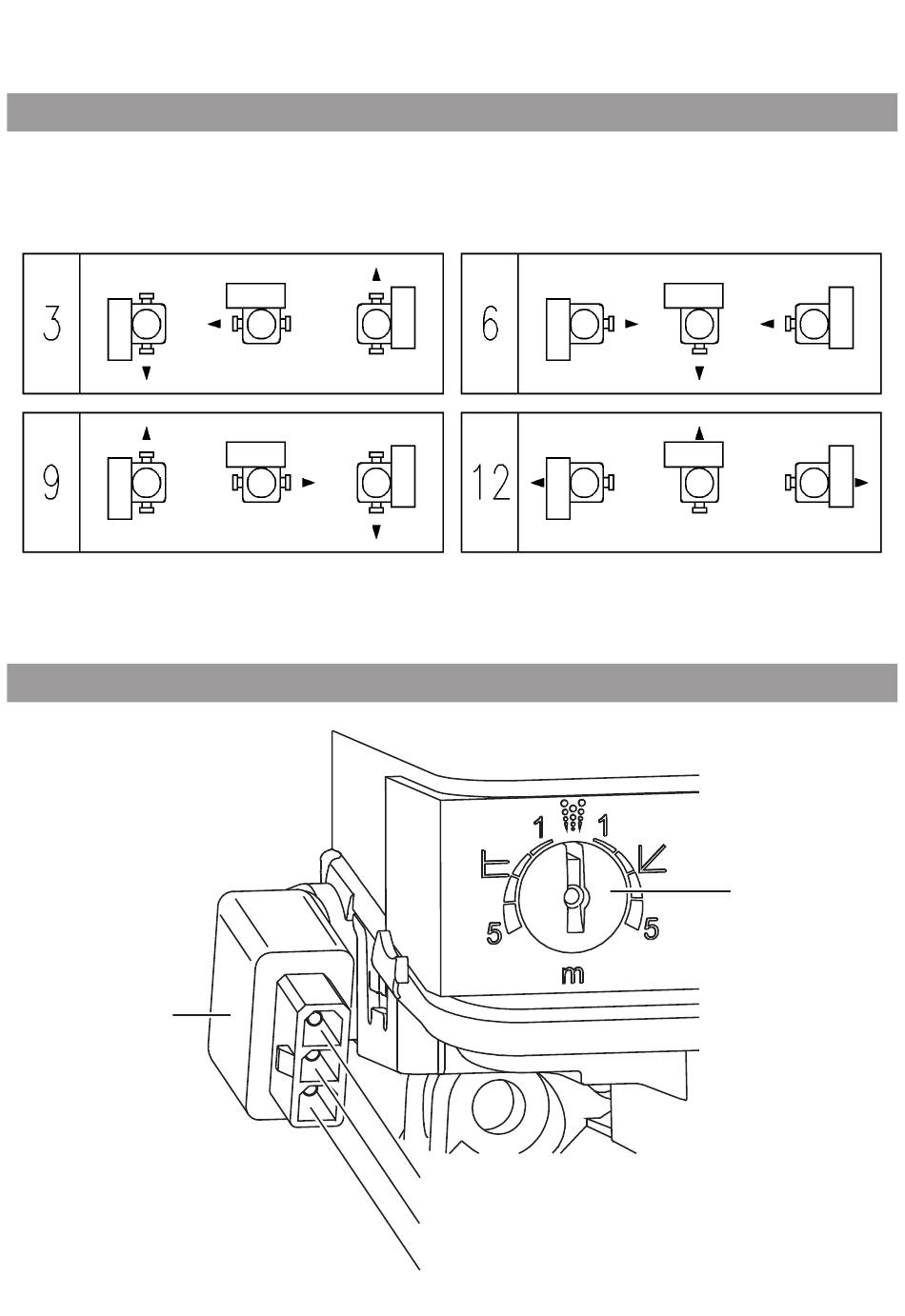 3

6

9

12

1

1

5

5

m