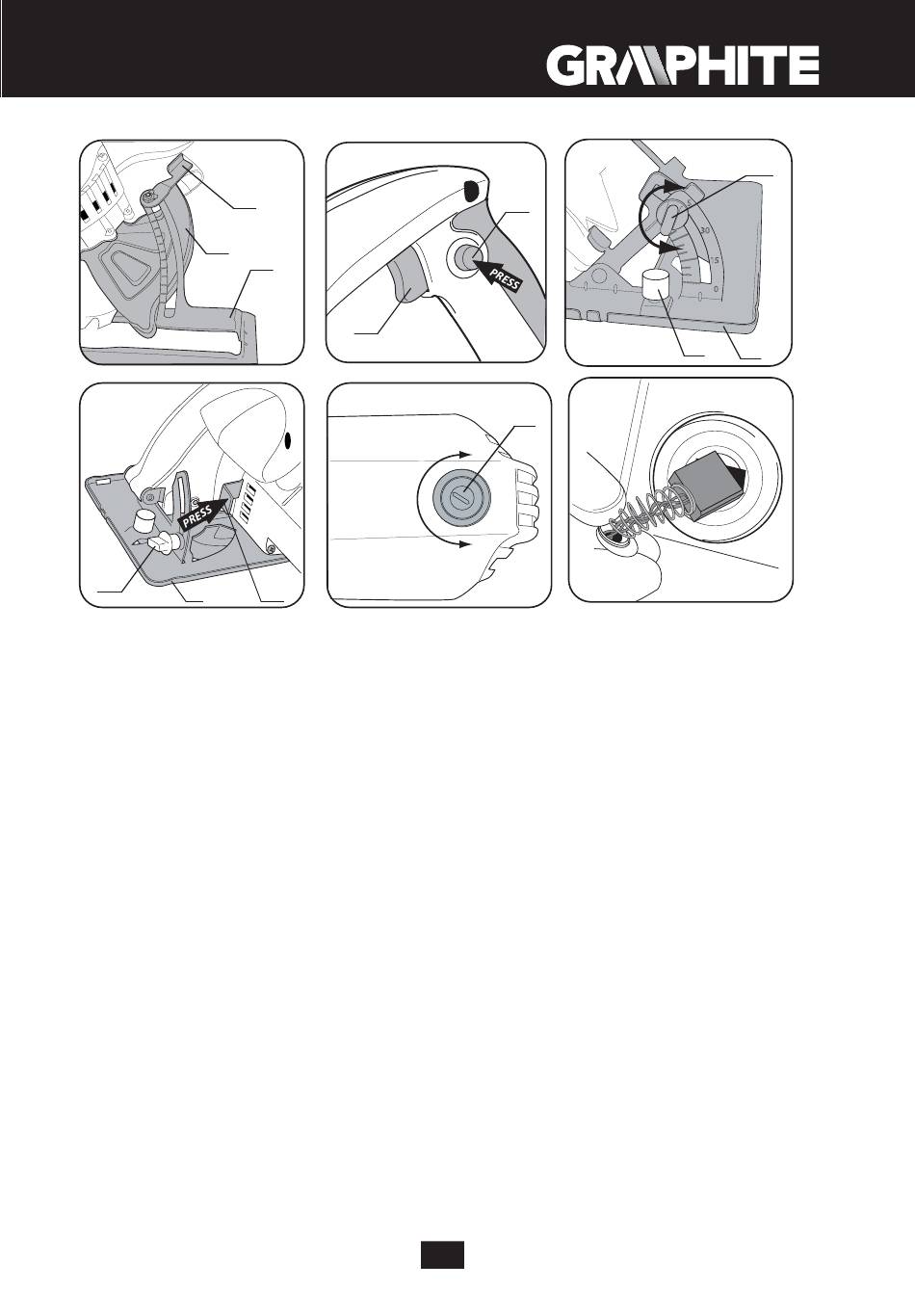 GRAPHITE

PRESS

30
5
0

PRESS