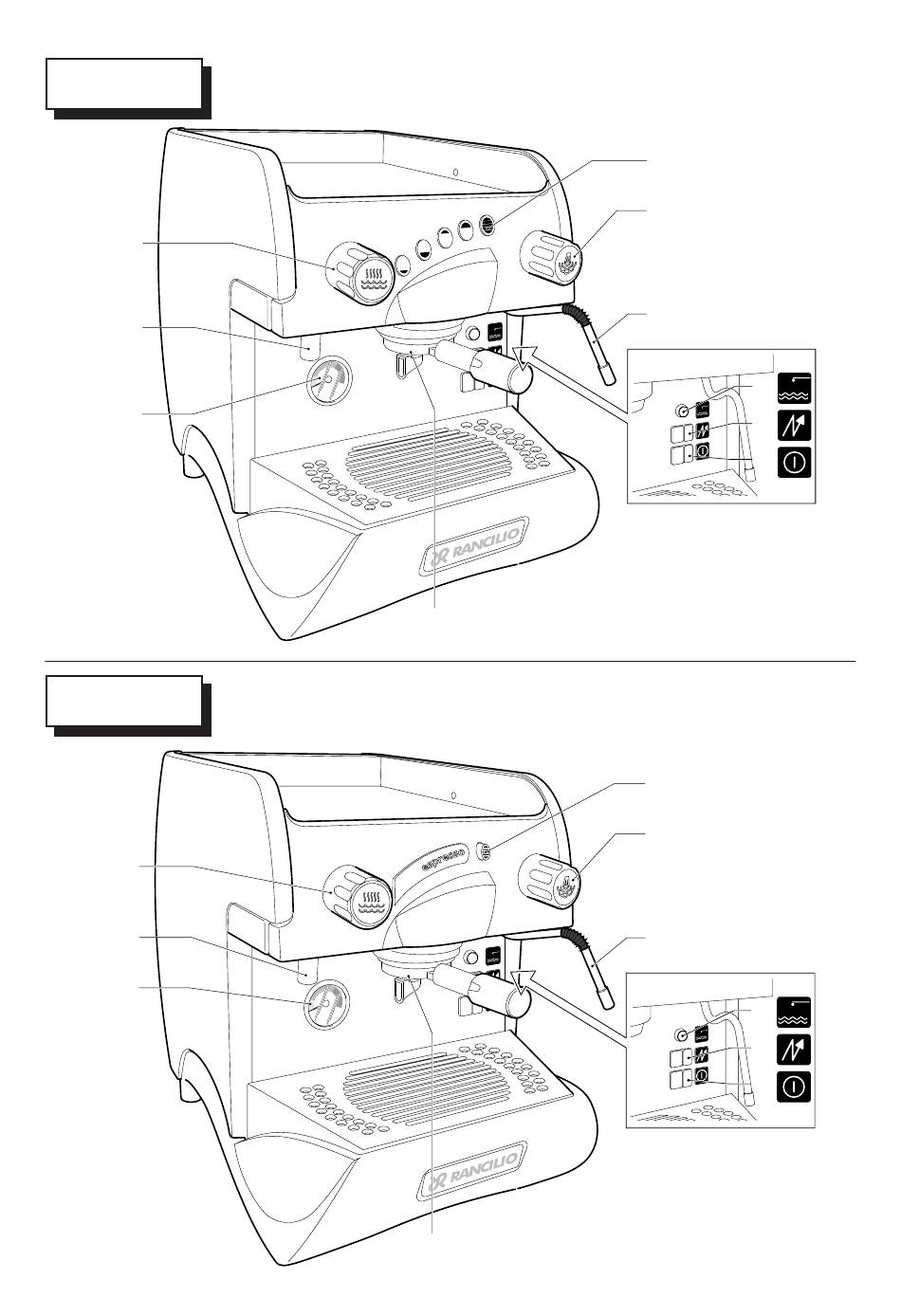 RANCILIO

espresso

RANCILIO