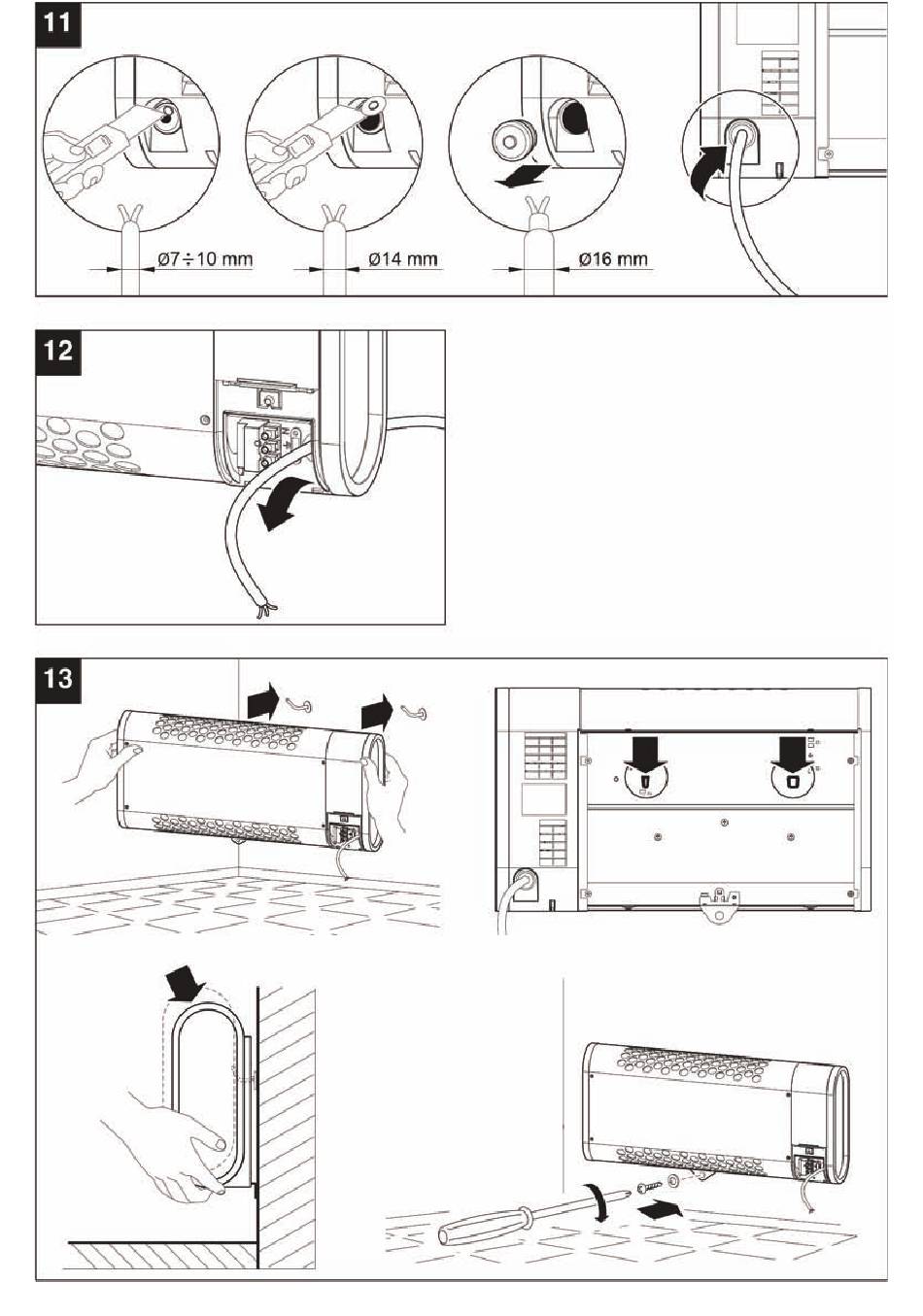 11

Ø7÷10 mm

Ø14 mm

Ø16 mm

12

13