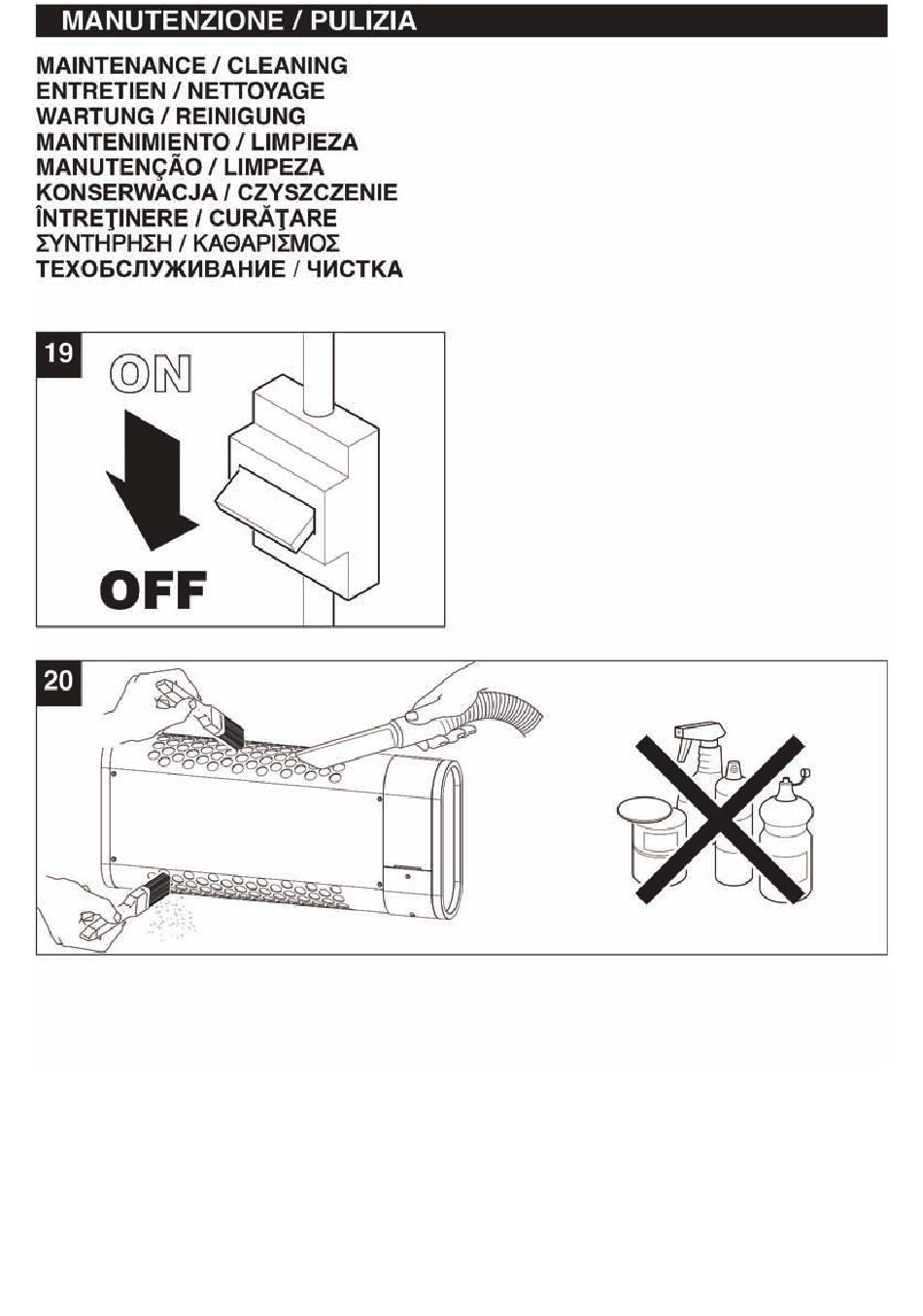 MANUTENZIONE / PULIZIA

MAINTENANCE / CLEANING
ENTRETIEN / NETTOYAGE
WARTUNG / REINIGUNG
MANTENIMIENTO / LIMPIEZA
MANUTENÇÃO / LIMPEZA
KONSERWACJA / CZYSZCZENIE
ÎNTREŢINERE / CURĂŢARE
ΣΥΝΤΗΡΗΣΗ / ΚΑΘΑΡΙΣΜΟΣ
ТЕХОБСЛУЖИВАНИЕ / ЧИСТКА

19

ON

OFF

20