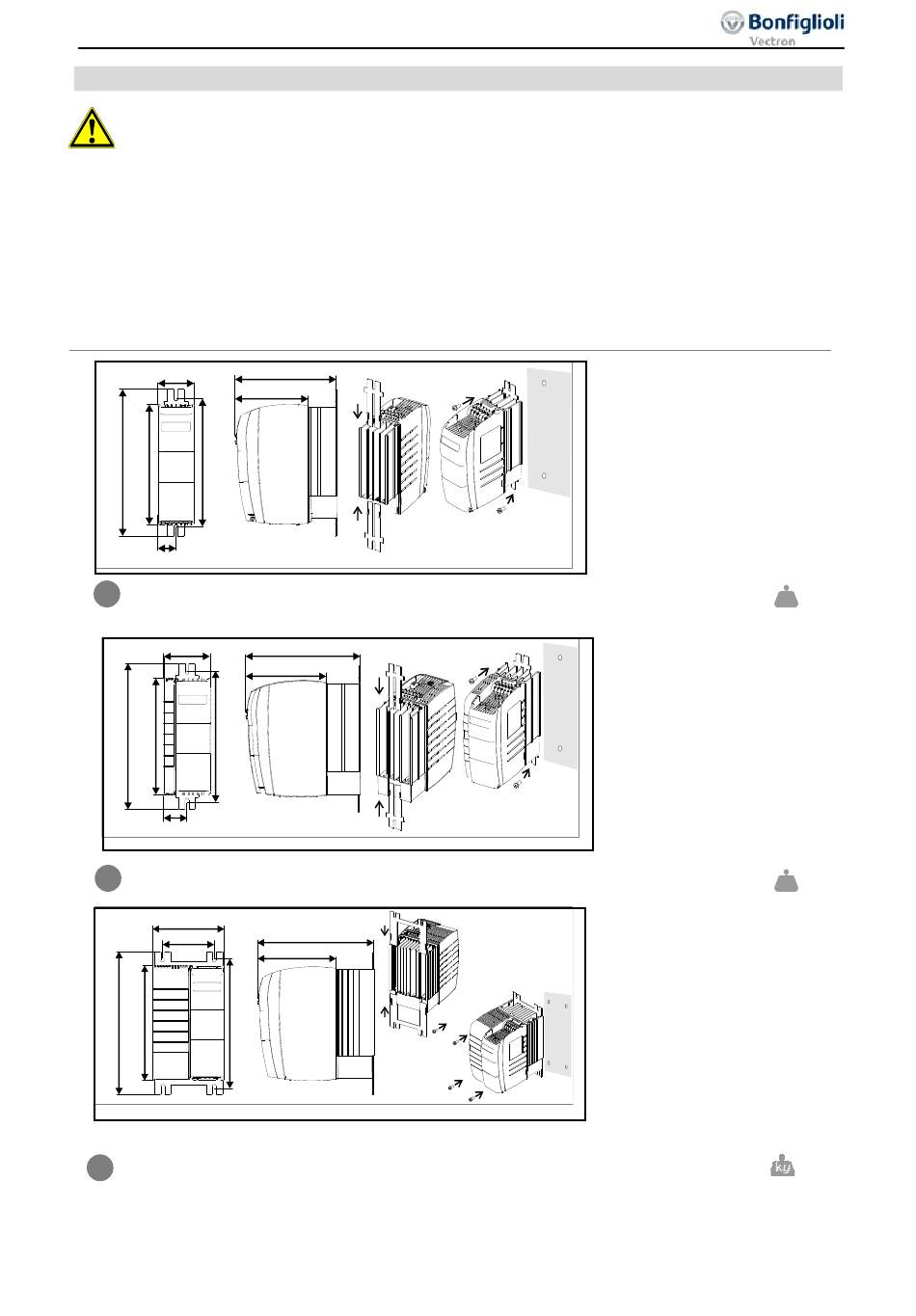 Bonfiglioli
Vectron

kg