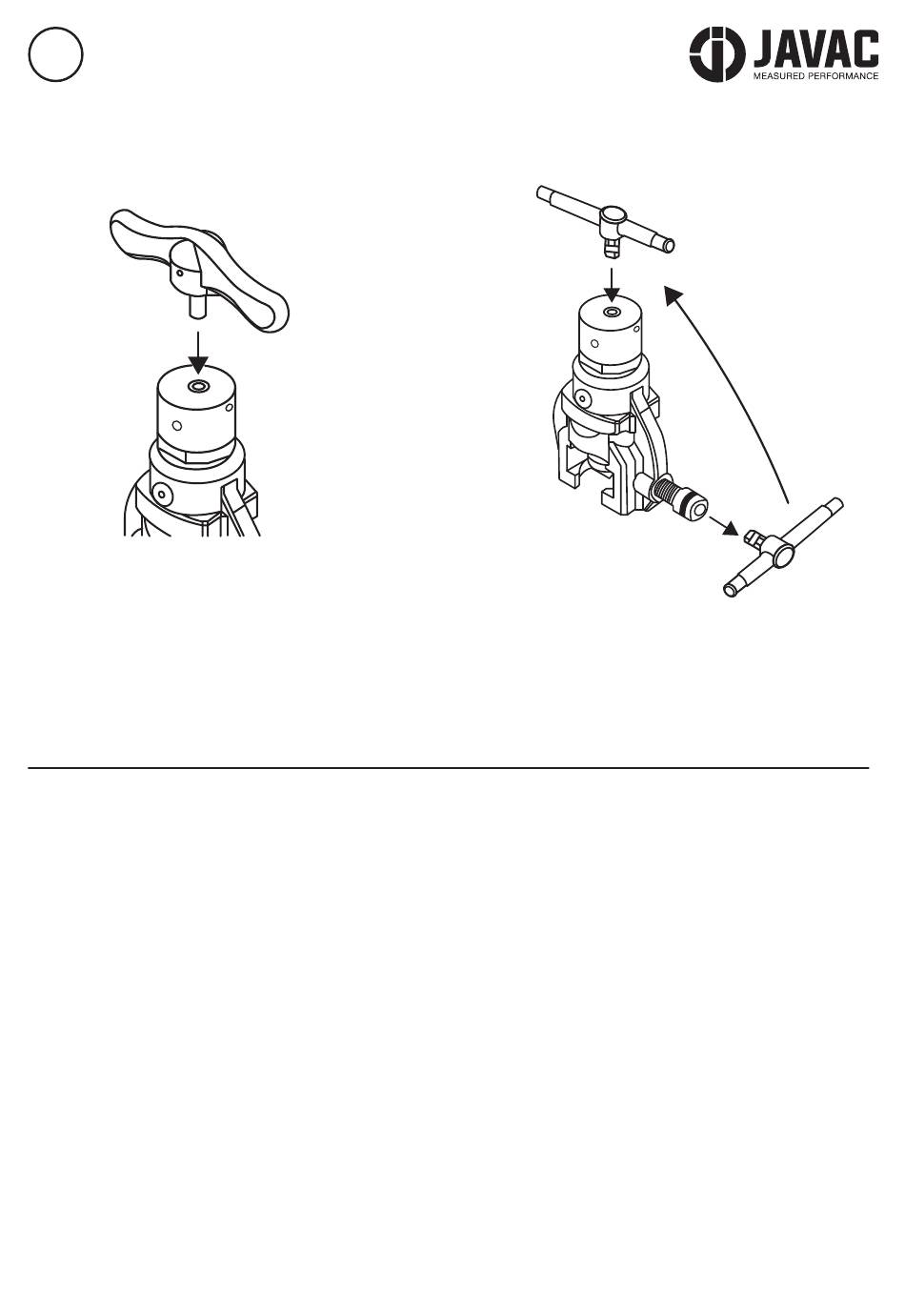 JAVAC
MEASURED PERFORMANCE