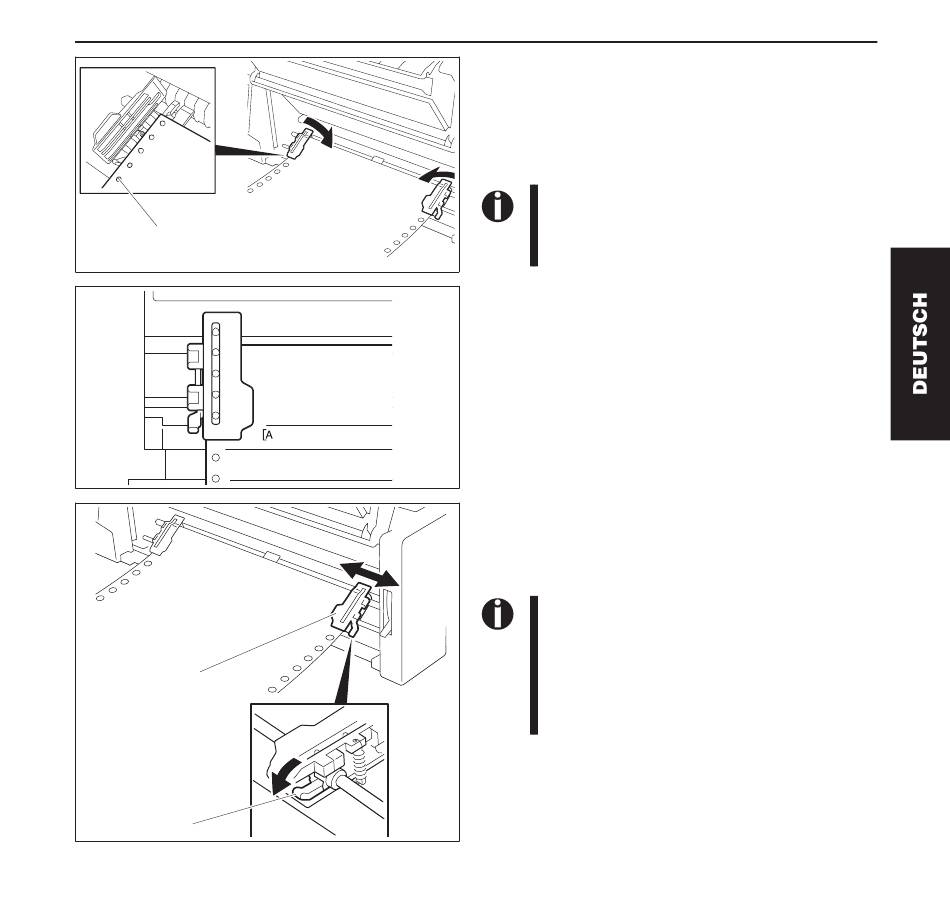 A

DEUTSCH