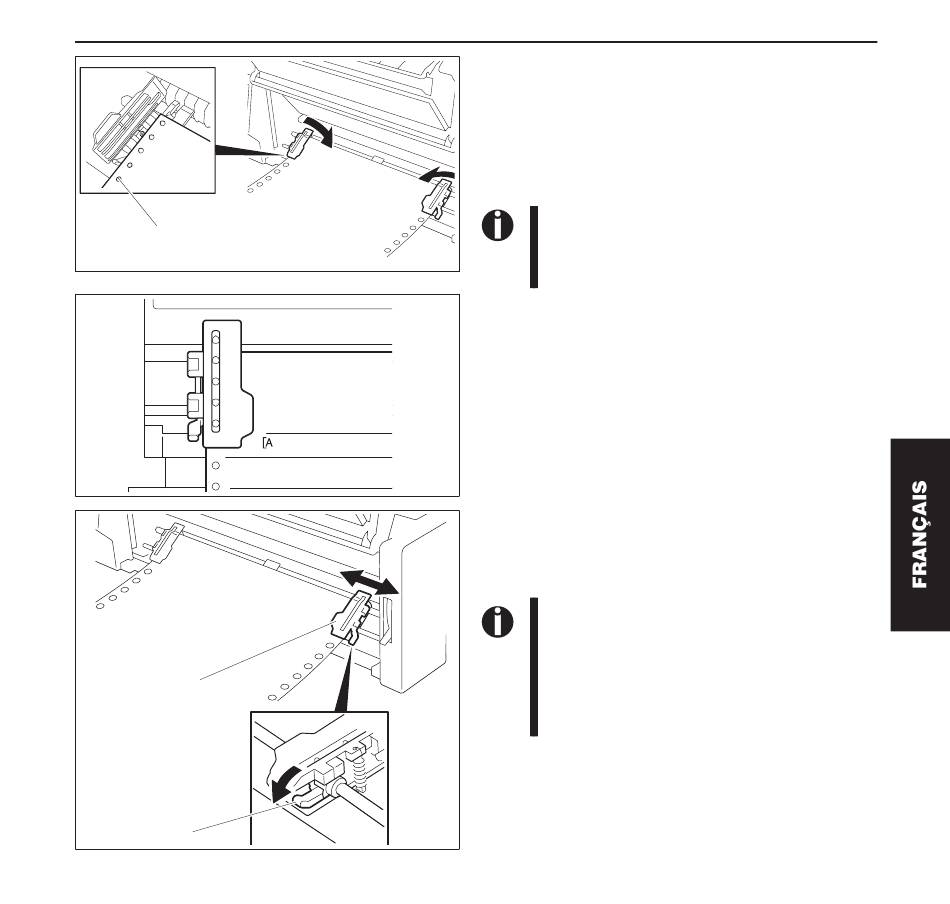 A

FRANÇAIS