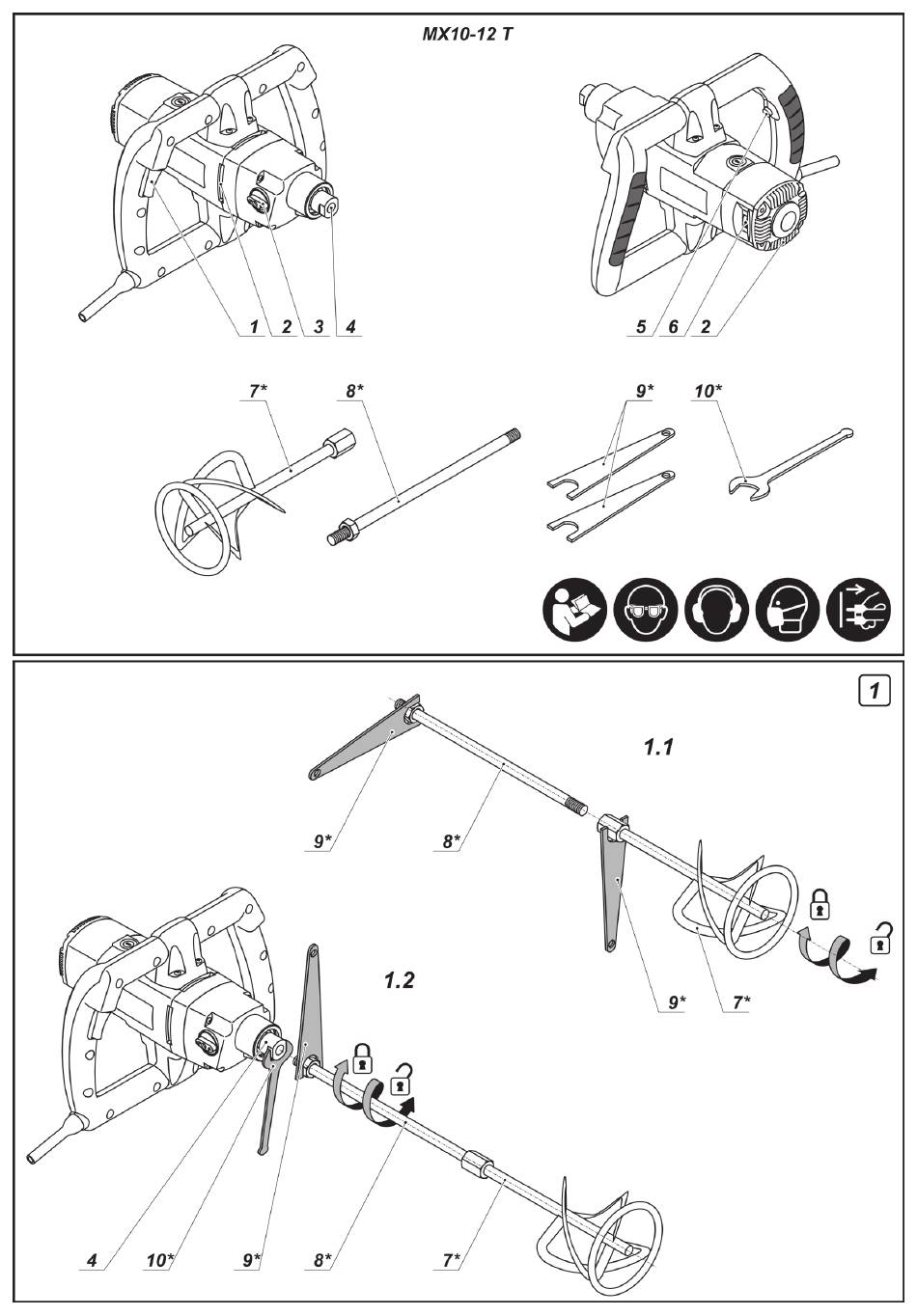 MX10-12 T

1 2 3 4

5 6 2

7* 8* 9* 10*

1

1.1

9* 8*

9* 7*

1.2

4 10* 9* 8* 7*