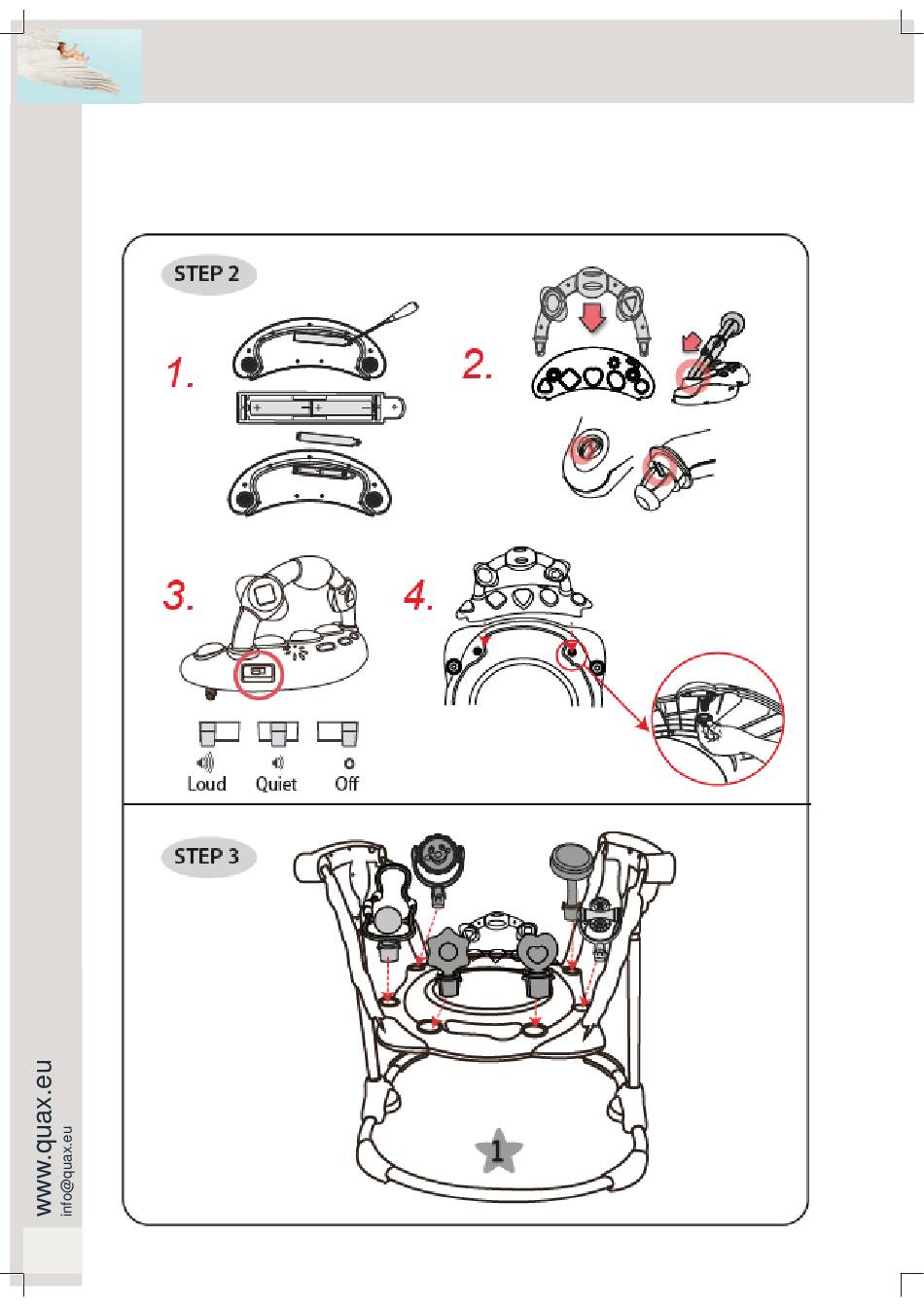 STEP 2

1.

2.

3.

4.

Loud Quiet Off

STEP 3

1

www.quax.eu
info@quax.eu