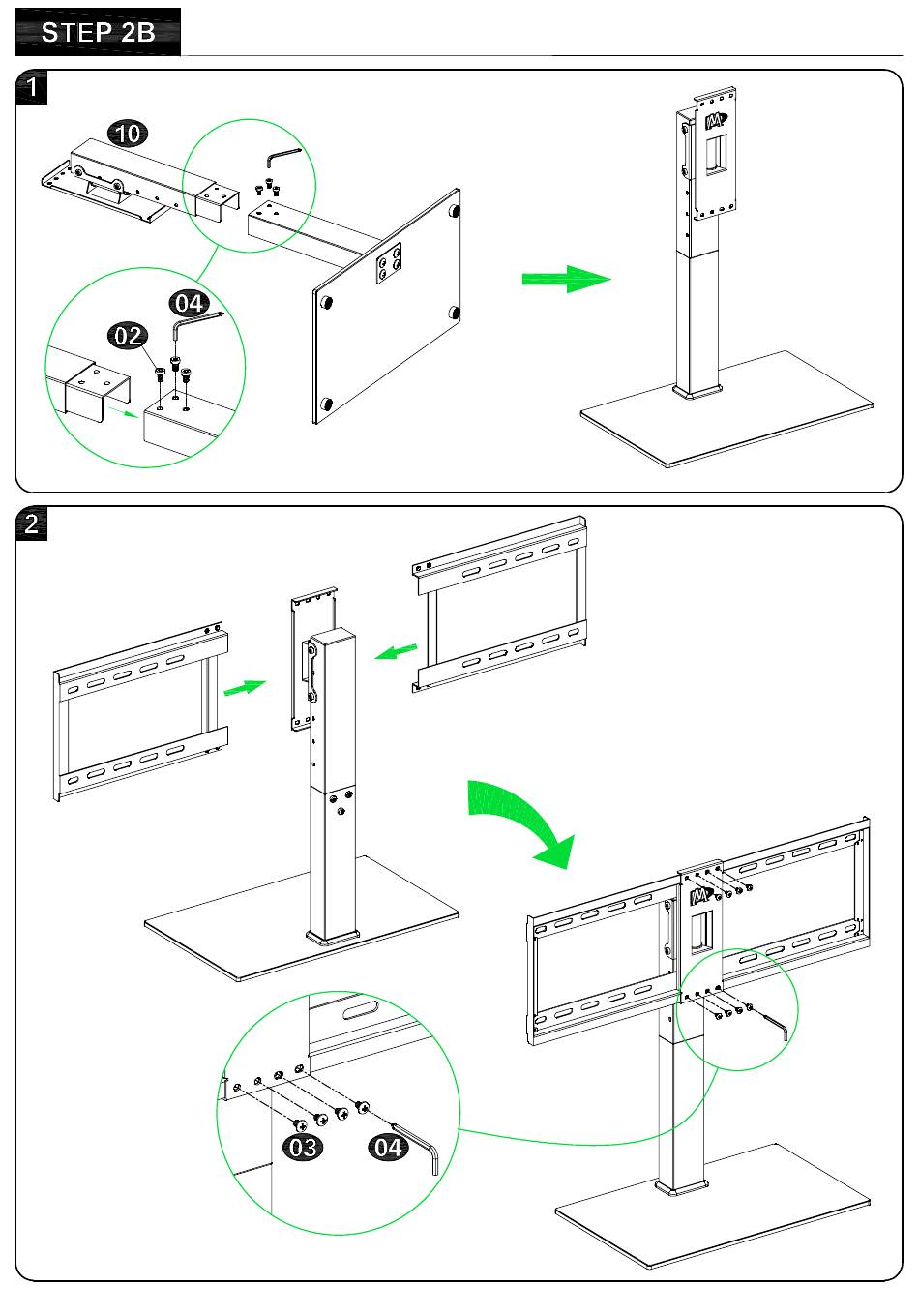 STEP 2B

1

10

04

02

2

03

04