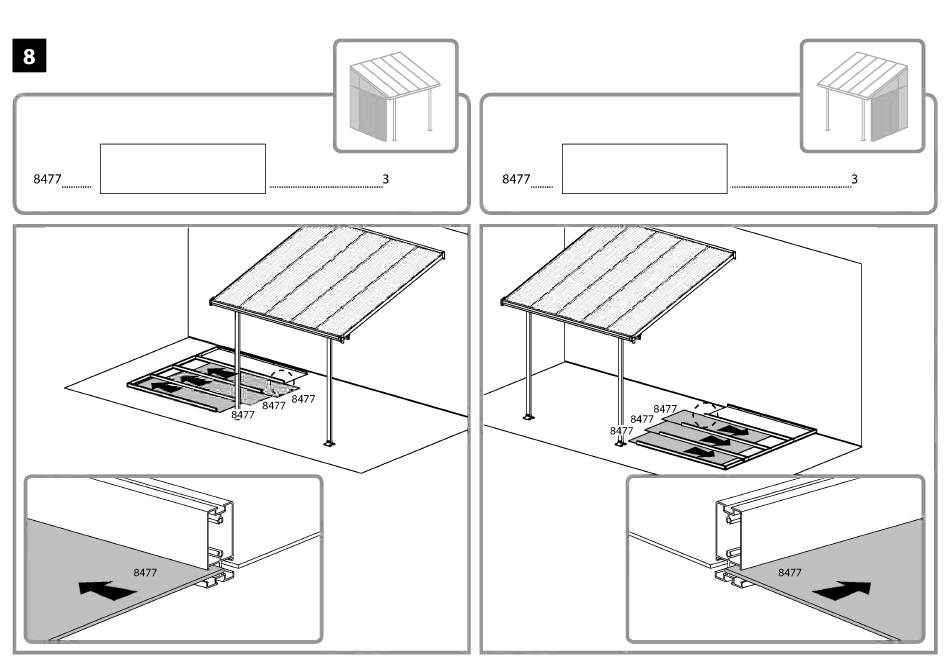 8

8477 3

8477 3

8477
8477
8477

8477

8477
8477
8477

8477