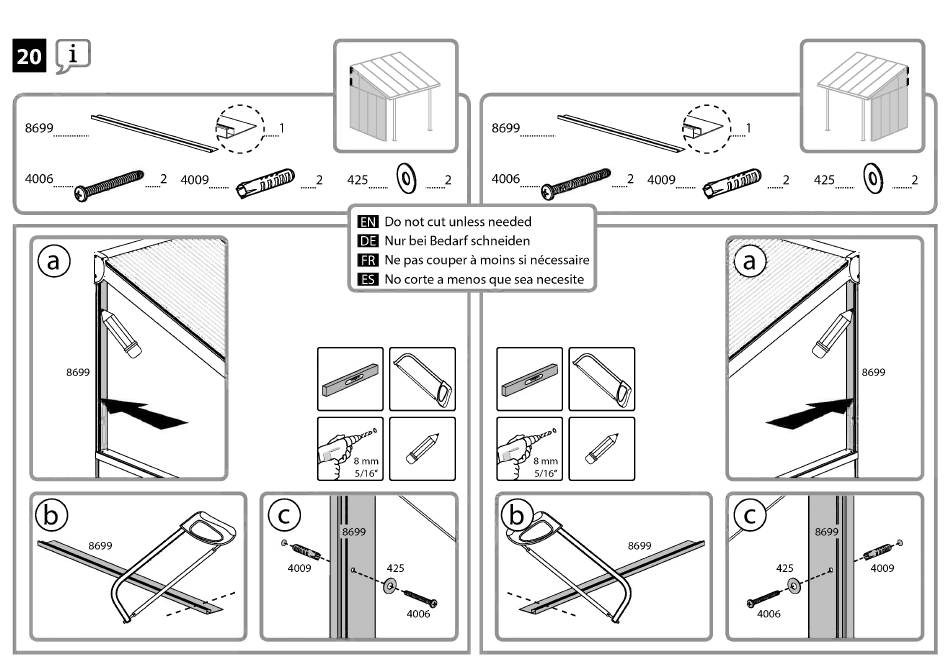 20 i

8699 1
4006 2 4009 2 425 2

8699 1
4006 2 4009 2 425 2

EN Do not cut unless needed
DE Nur bei Bedarf schneiden
FR Ne pas couper à moins si nécessaire
ES No corte a menos que sea necesite

a
8699

8 mm
5/16"

b
8699

c
8699
4009
425
4006

8 mm
5/16"

a
8699

b
8699

c
8699
425
4009
4006