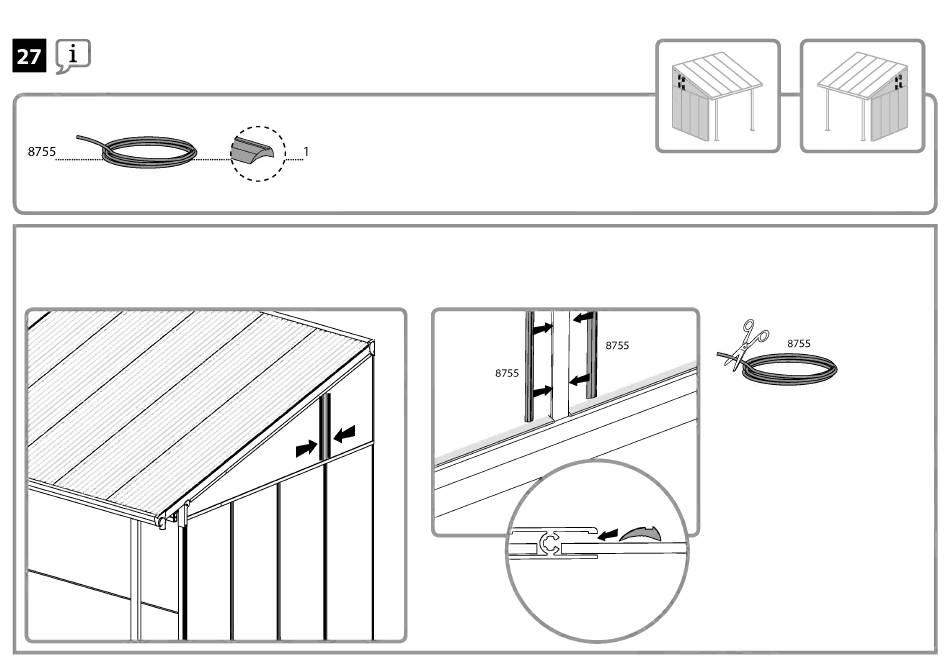 27 i

8755 1

8755
8755

8755