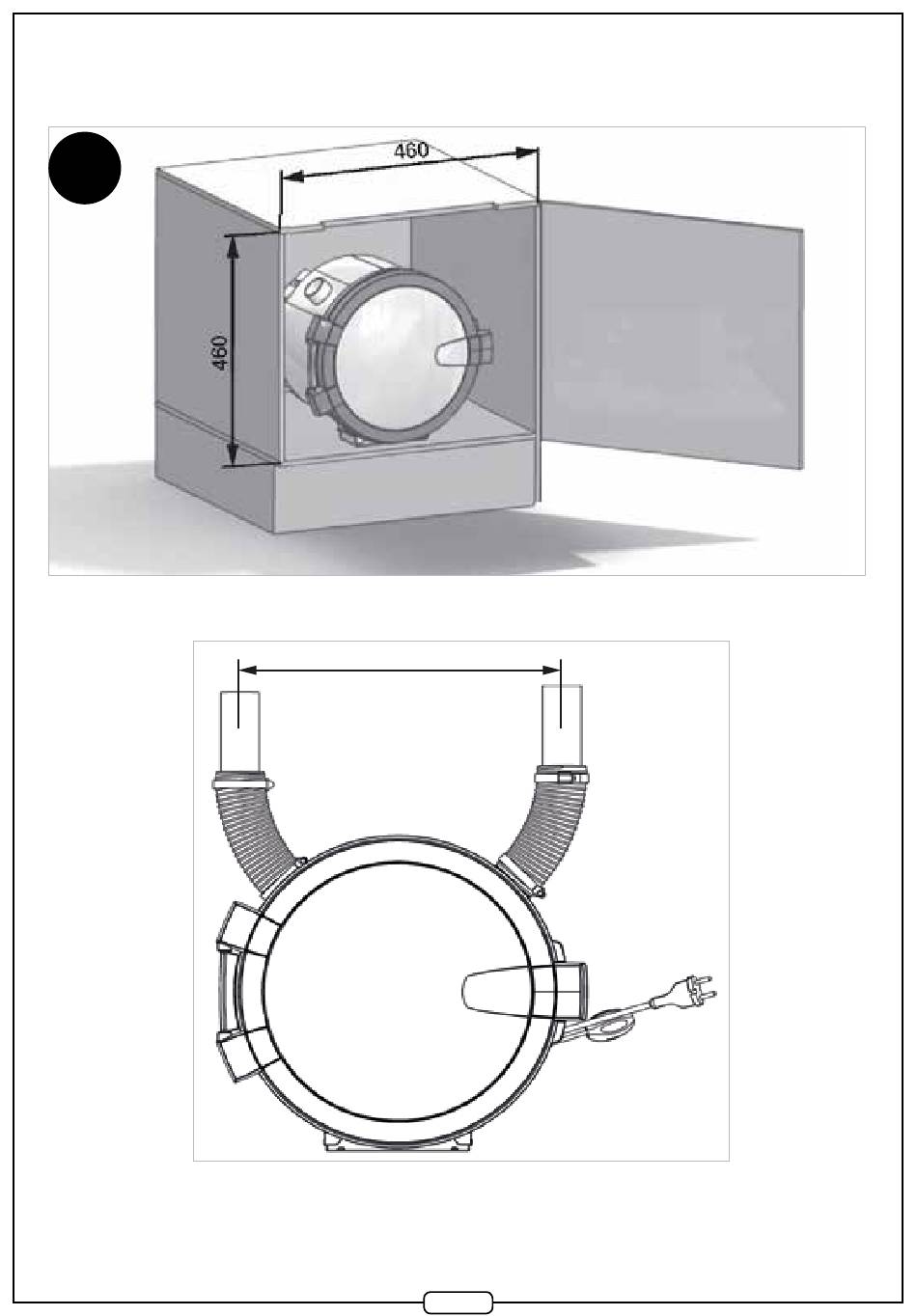 460

460