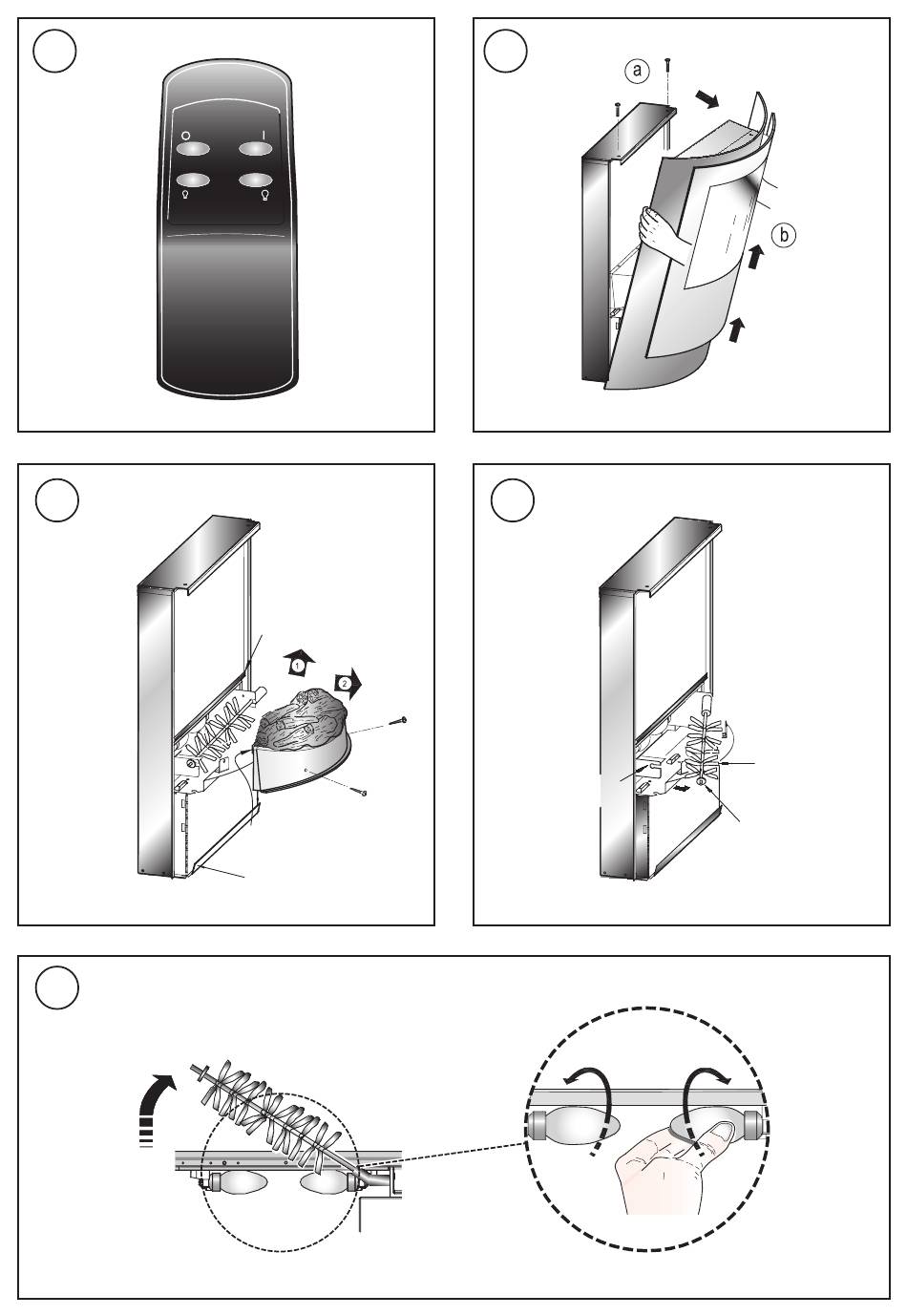 O
I
a
b
1
2