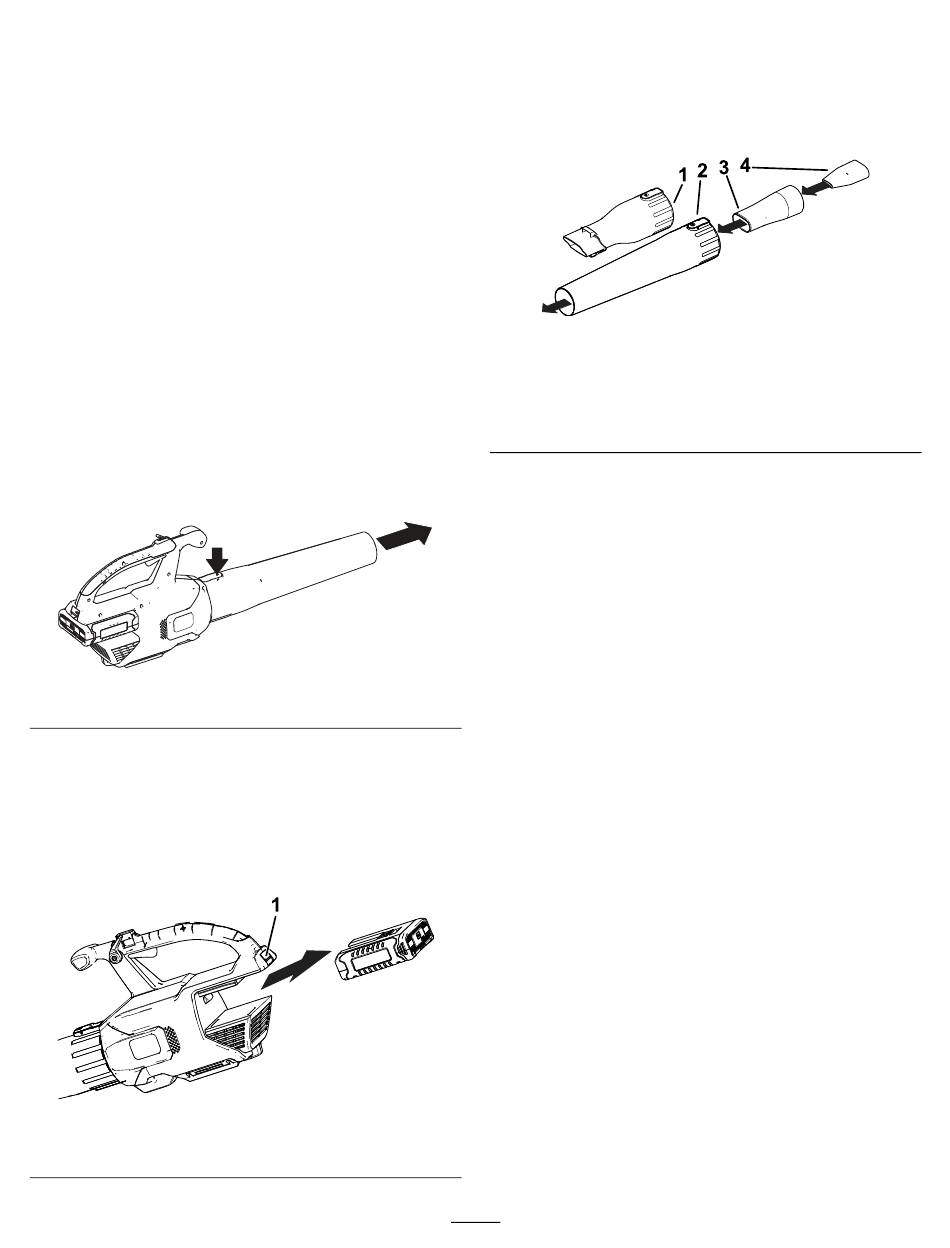 1 2 3 4

1