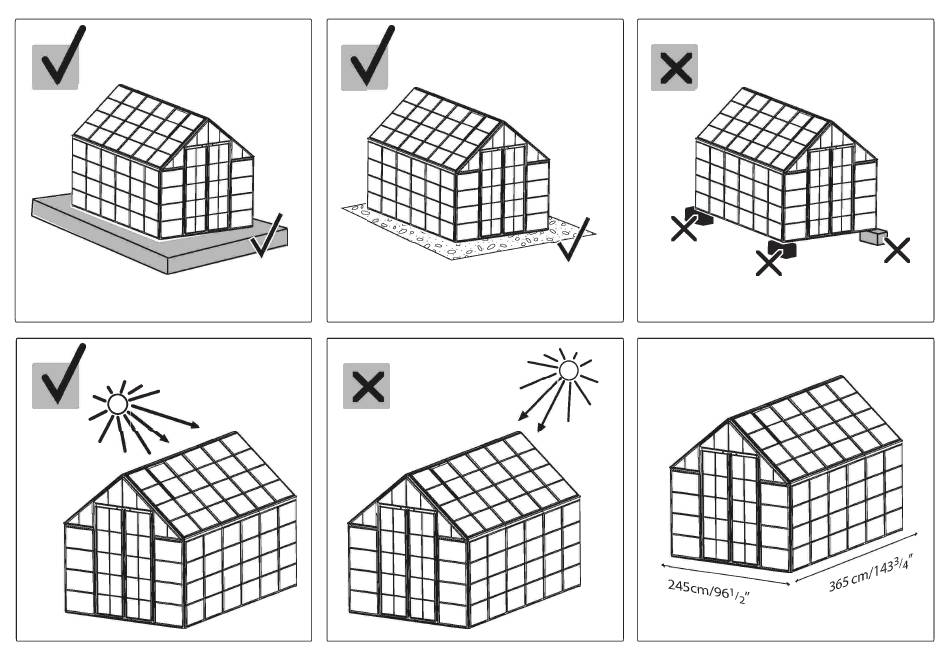 245cm/96$^1/_2$"

365 cm/143$^3/_4$"