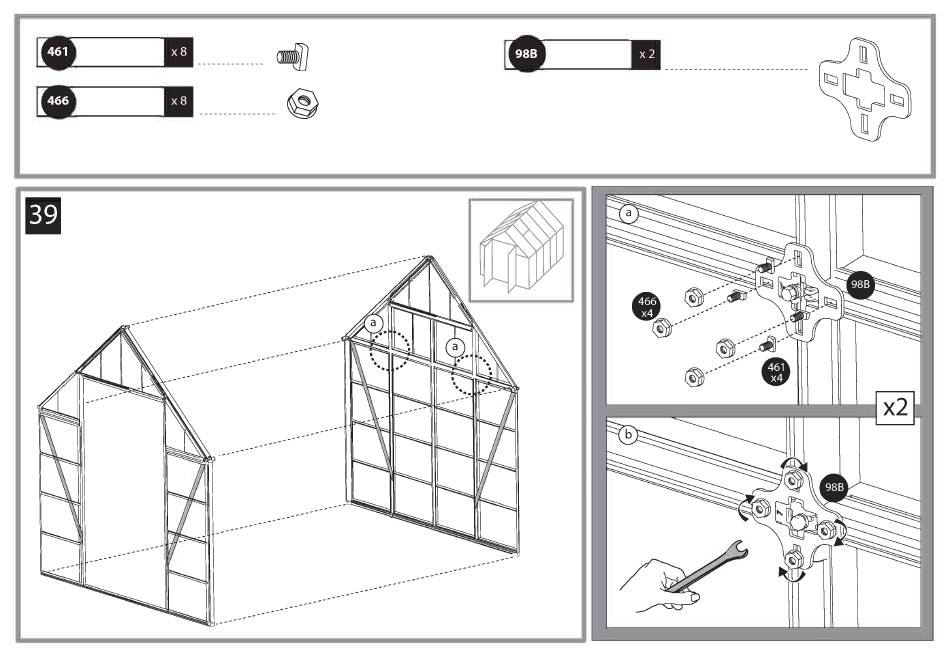 461 x 8
466 x 8
98B x 2

39

a
a

a
466 x4
98B
461 x4
x2

b
98B