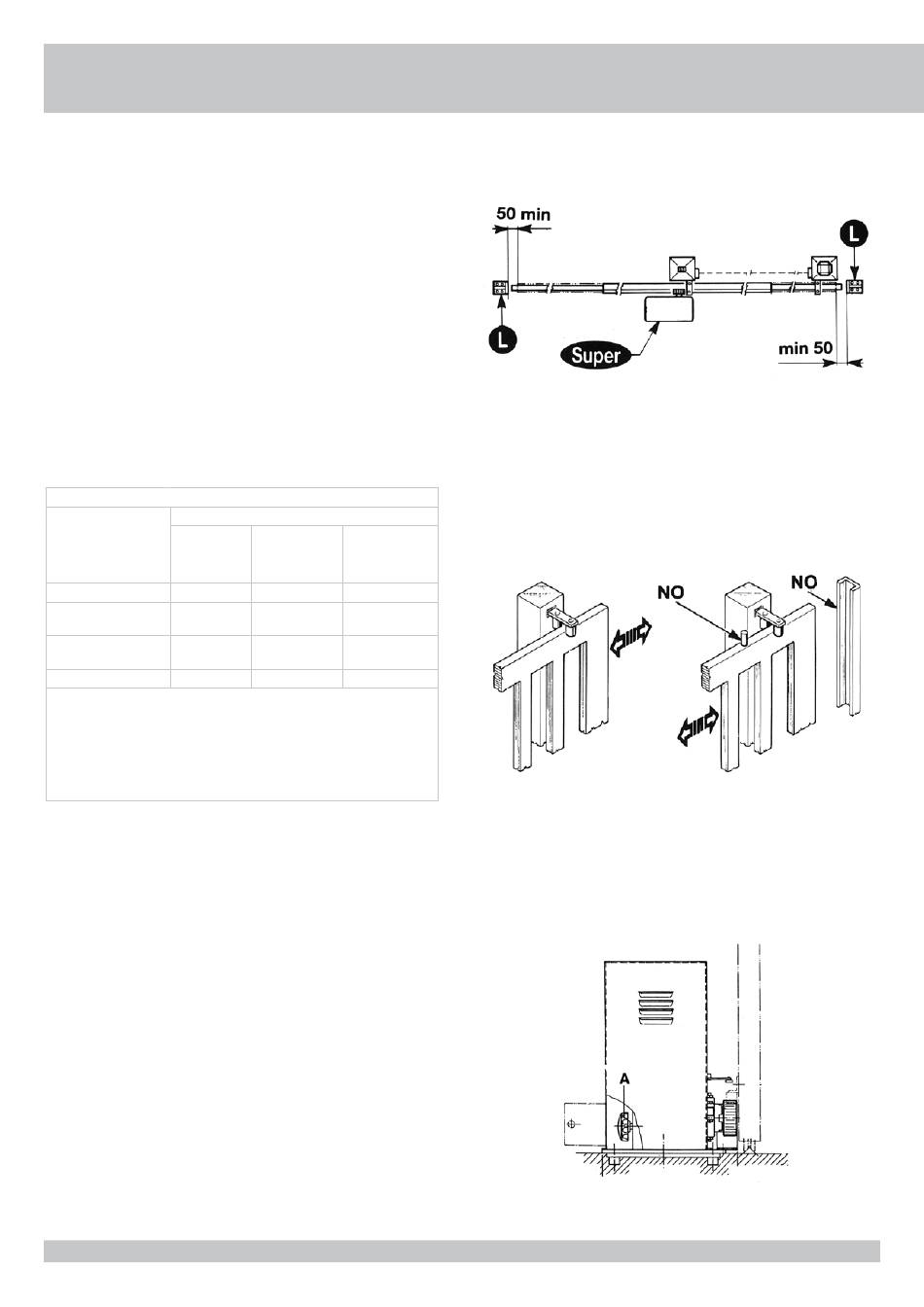 50 min

L

L

Super

min 50

NO

NO

A