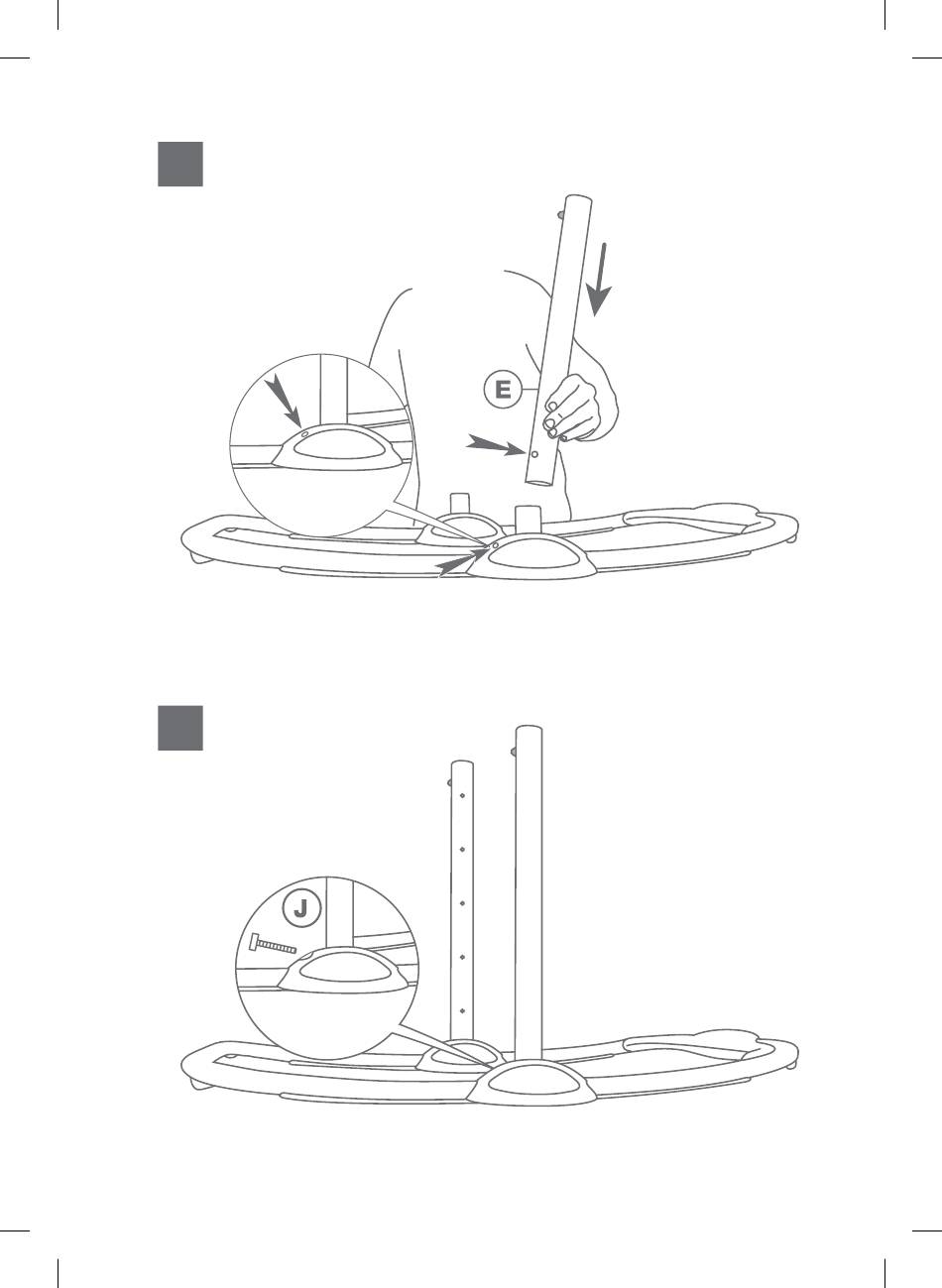 E

J