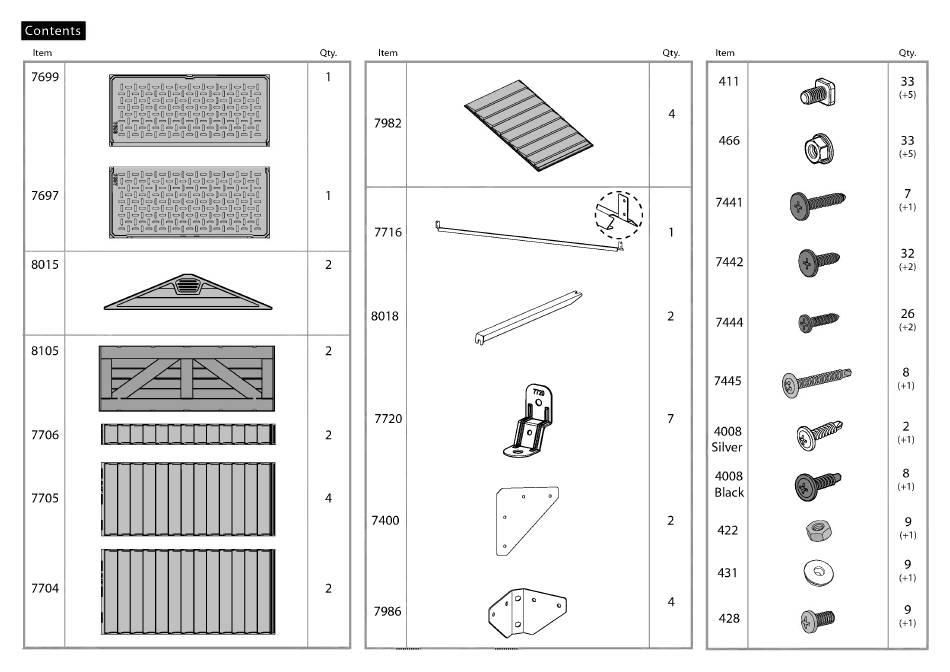 Contents

| Item | | Qty. |
|---|---|---|
| 7699 | | 1 |
| 7697 | | 1 |
| 8015 | | 2 |
| 8105 | | 2 |
| 7706 | | 2 |
| 7705 | | 4 |
| 7704 | | 2 |

| Item | | Qty. |
|---|---|---|
| 7982 | | 4 |
| 7716 | | 1 |
| 8018 | | 2 |
| 7720 | 7720 | 7 |
| 7400 | | 2 |
| 7986 | | 4 |

| Item | | Qty. |
|---|---|---|
| 411 | | 33 (+5) |
| 466 | | 33 (+5) |
| 7441 | | 7 (+1) |
| 7442 | | 32 (+2) |
| 7444 | | 26 (+2) |
| 7445 | | 8 (+1) |
| 4008 Silver | | 2 (+1) |
| 4008 Black | | 8 (+1) |
| 422 | | 9 (+1) |
| 431 | | 9 (+1) |
| 428 | | 9 (+1) |