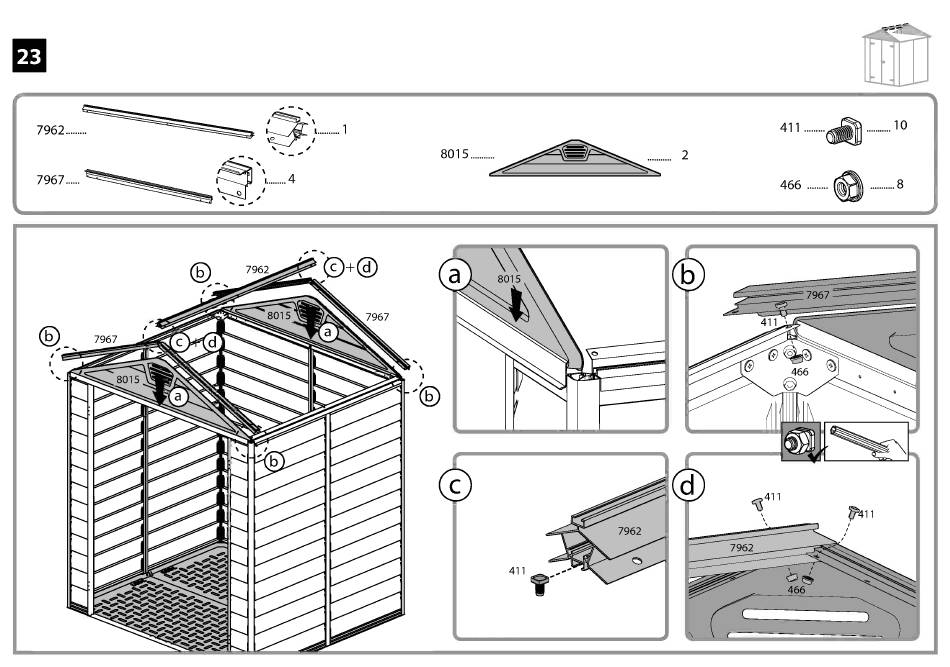 23

7962 1
7967 4
8015 2
411 10
466 8

b 7962 c + d
7967
8015 a
b 7967 c + d
8015 a b
b

a
8015

b
7967
411
466

c
7962
411

d
411 411
7962
466